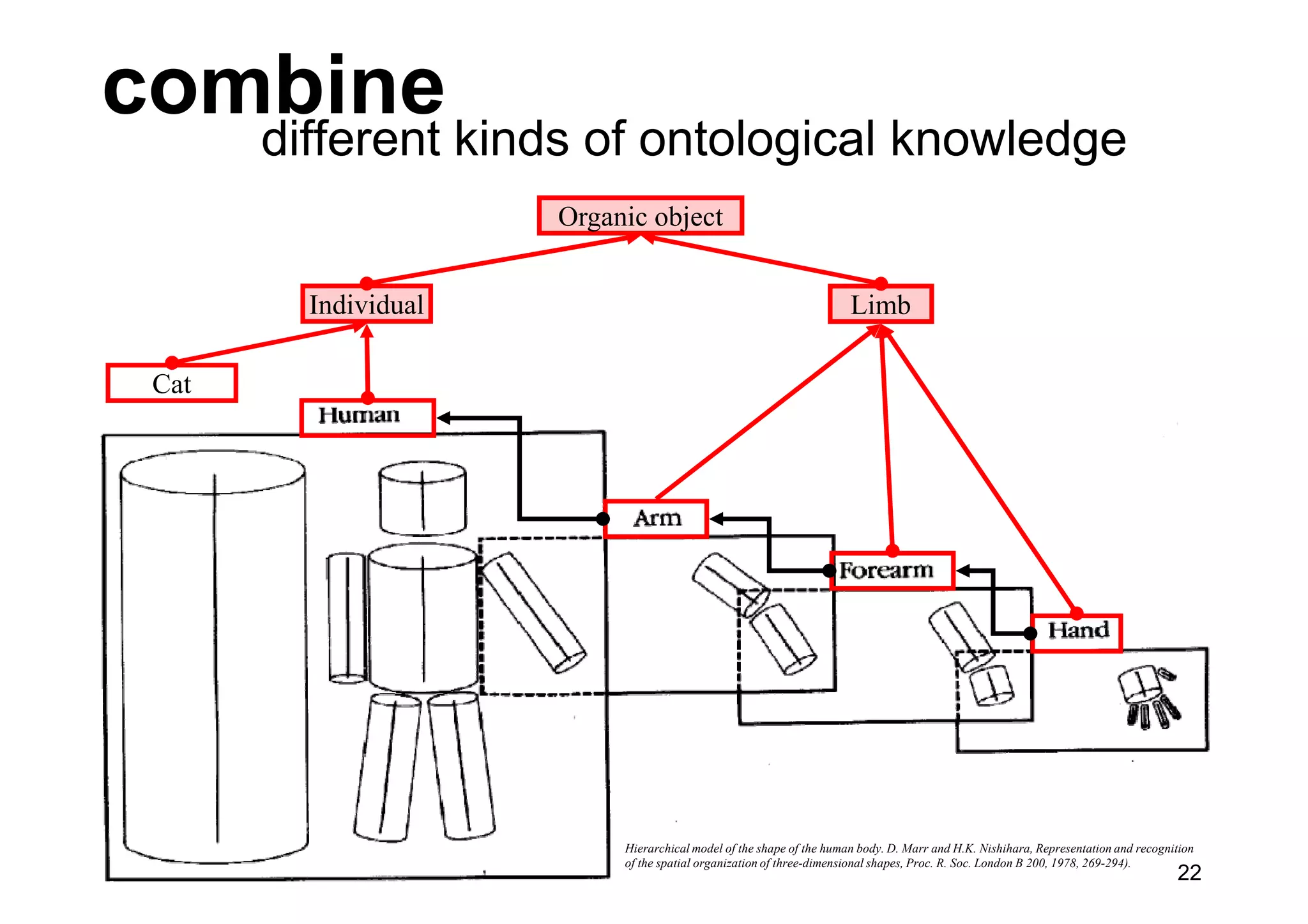 combine
different kinds of ontological knowledge

Organic object

Individual

Limb

Cat

Human

Arm

Forearm

Hand

Hierarchical model of the shape of the human body. D. Marr and H.K. Nishihara, Representation and recognition of the spatial organization of three-dimensional shapes, Proc. R. Soc. London B 200, 1978, 269-294).

22