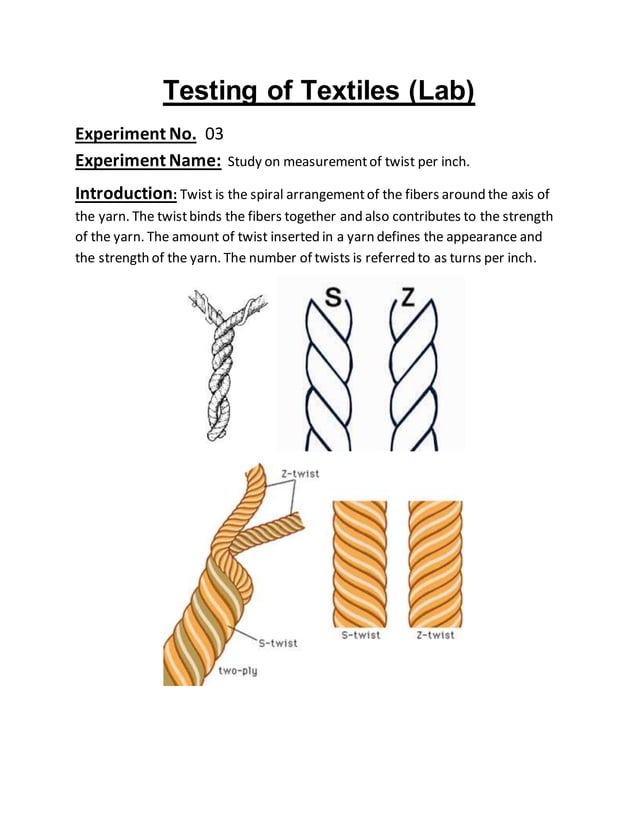 Testing of Textiles (Lab)

Experiment No. 03

Experiment Name: Study on measurement of twist per inch.

Introduction: Twist is the spiral arrangement of the fibers around the axis of the yarn. The twist binds the fibers together and also contributes to the strength of the yarn. The amount of twist inserted in a yarn defines the appearance and the strength of the yarn. The number of twists is referred to as turns per inch.

S Z

Z-twist

S-twist

two-ply

S-twist Z-twist