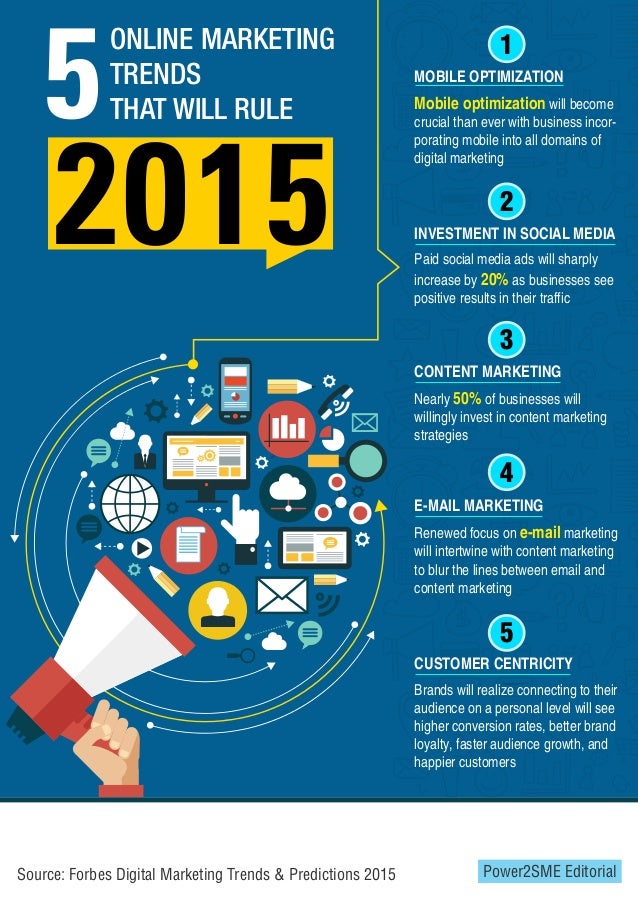 5 ONLINE MARKETING TRENDS THAT WILL RULE

2015

1

MOBILE OPTIMIZATION

Mobile optimization will become crucial than ever with business incorporating mobile into all domains of digital marketing

2

INVESTMENT IN SOCIAL MEDIA

Paid social media ads will sharply increase by 20% as businesses see positive results in their traffic

3

CONTENT MARKETING

Nearly 50% of businesses will willingly invest in content marketing strategies

4

E-MAIL MARKETING

Renewed focus on e-mail marketing will intertwine with content marketing to blur the lines between email and content marketing

5

CUSTOMER CENTRICITY

Brands will realize connecting to their audience on a personal level will see higher conversion rates, better brand loyalty, faster audience growth, and happier customers

Source: Forbes Digital Marketing Trends & Predictions 2015

Power2SME Editorial