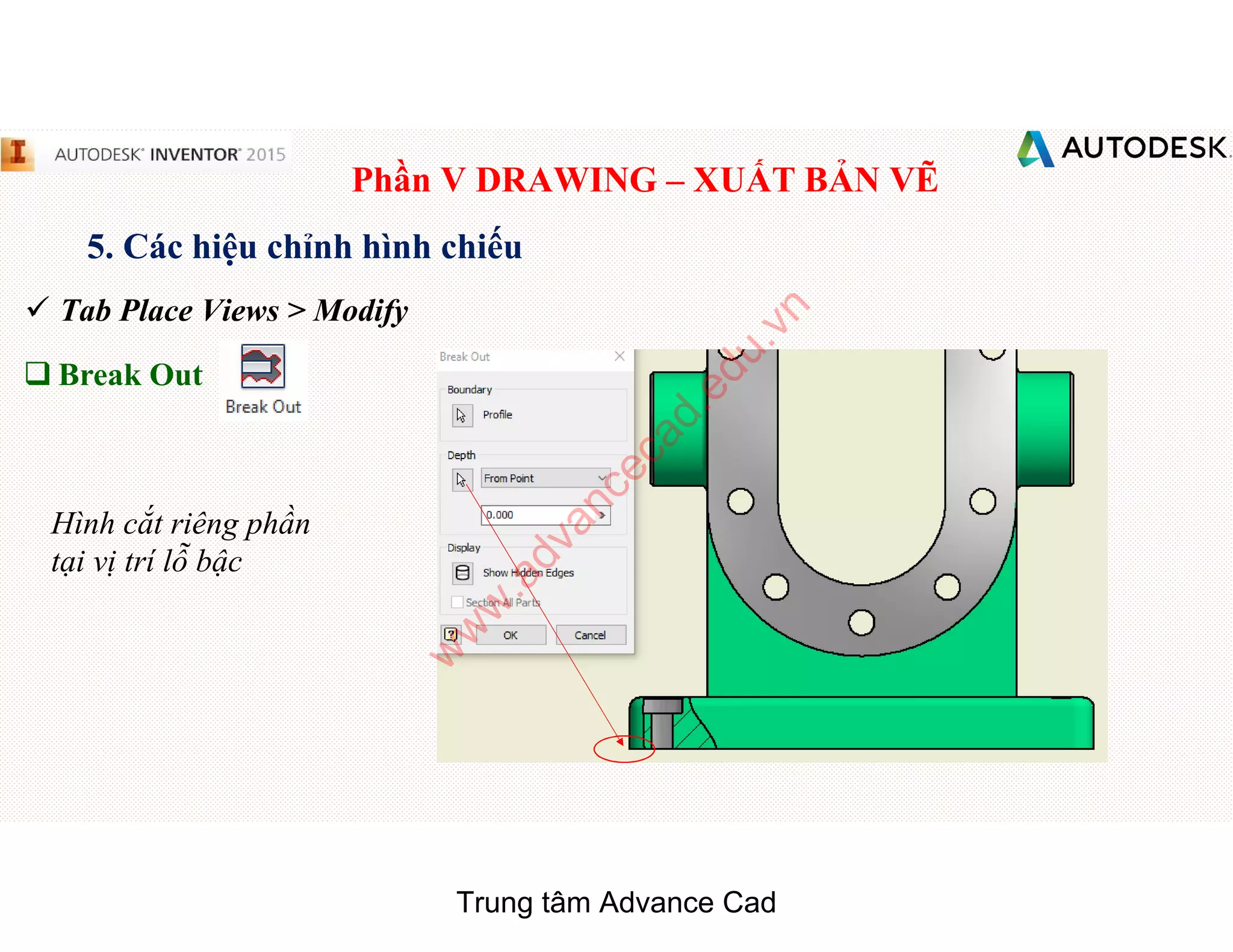 AUTODESK® INVENTOR® 2015

AUTODESK.

Phần V DRAWING – XUẤT BẢN VẼ

5. Các hiệu chỉnh hình chiếu

✓ Tab Place Views > Modify

❑ Break Out

Break Out

Hình cắt riêng phần tại vị trí lỗ bậc

Break Out

Boundary

Profile

Depth

From Point

0.000

Display

Show Hidden Edges

Section All Parts

OK

Cancel

www.advancecad.edu.vn

Trung tâm Advance Cad