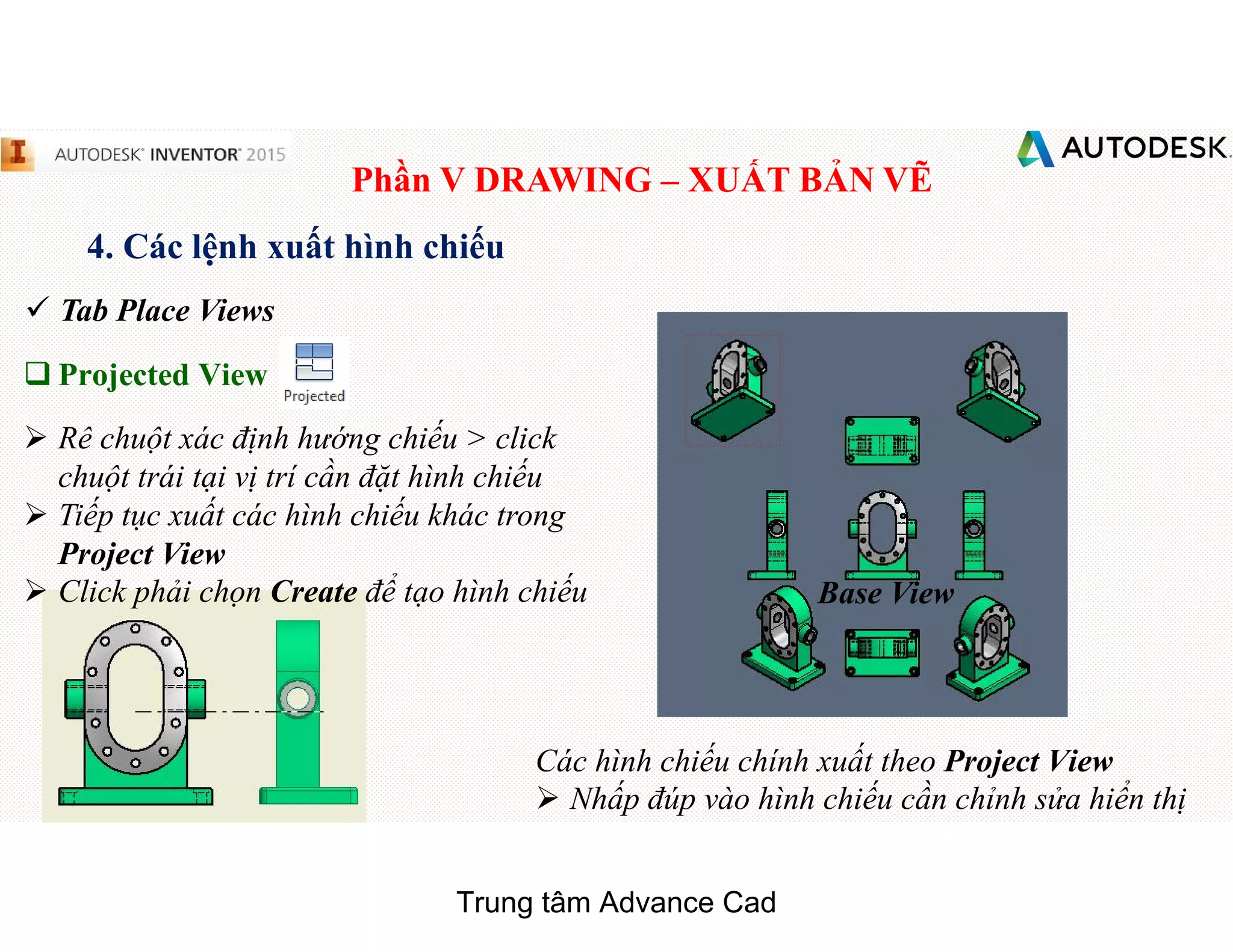 AUTODESK® INVENTOR® 2015

AUTODESK.

Phần V DRAWING – XUẤT BẢN VẼ

4. Các lệnh xuất hình chiếu

✓ Tab Place Views

❑ Projected View

Projected

➢ Rê chuột xác định hướng chiếu > click chuột trái tại vị trí cần đặt hình chiếu

➢ Tiếp tục xuất các hình chiếu khác trong Project View

➢ Click phải chọn Create để tạo hình chiếu

Base View

Các hình chiếu chính xuất theo Project View

➢ Nhấp đúp vào hình chiếu cần chỉnh sửa hiển thị

Trung tâm Advance Cad