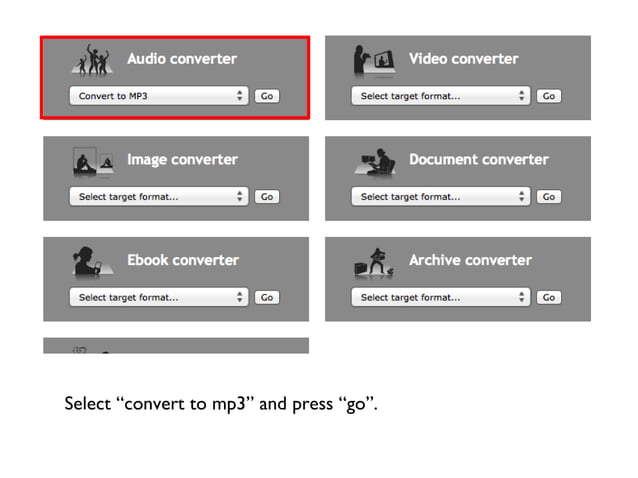 Audio converter

Convert to MP3

Go

Video converter

Select target format...

Go

Image converter

Select target format...

Go

Document converter

Select target format...

Go

Ebook converter

Select target format...

Go

Archive converter

Select target format...

Go

Select “convert to mp3” and press “go”.