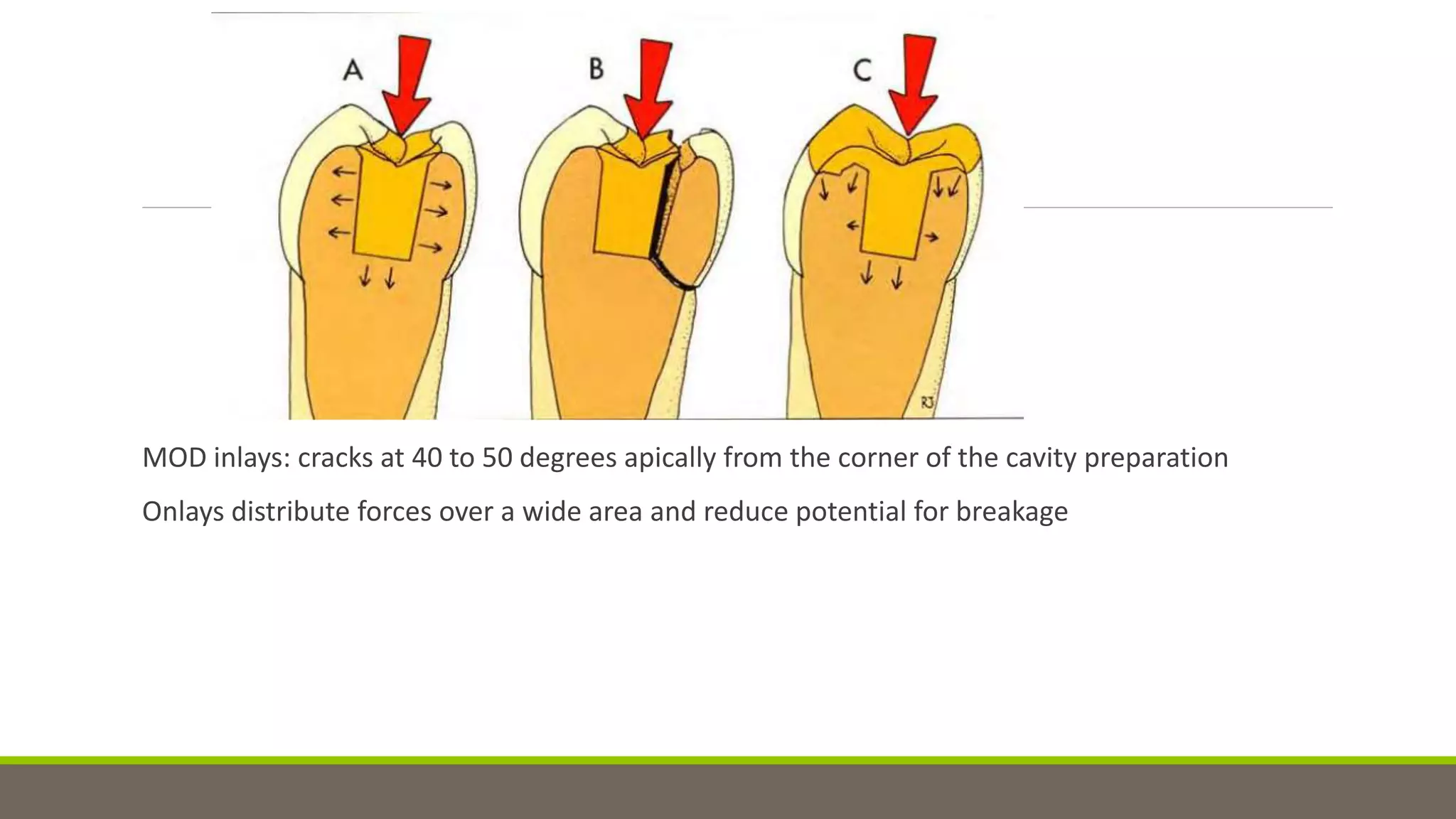 A B C

RJ

MOD inlays: cracks at 40 to 50 degrees apically from the corner of the cavity preparation

Onlays distribute forces over a wide area and reduce potential for breakage