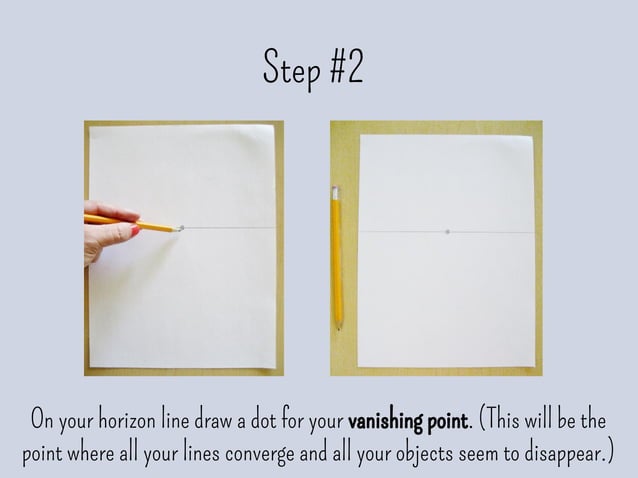 Step #2

On your horizon line draw a dot for your vanishing point. (This will be the point where all your lines converge and all your objects seem to disappear.)