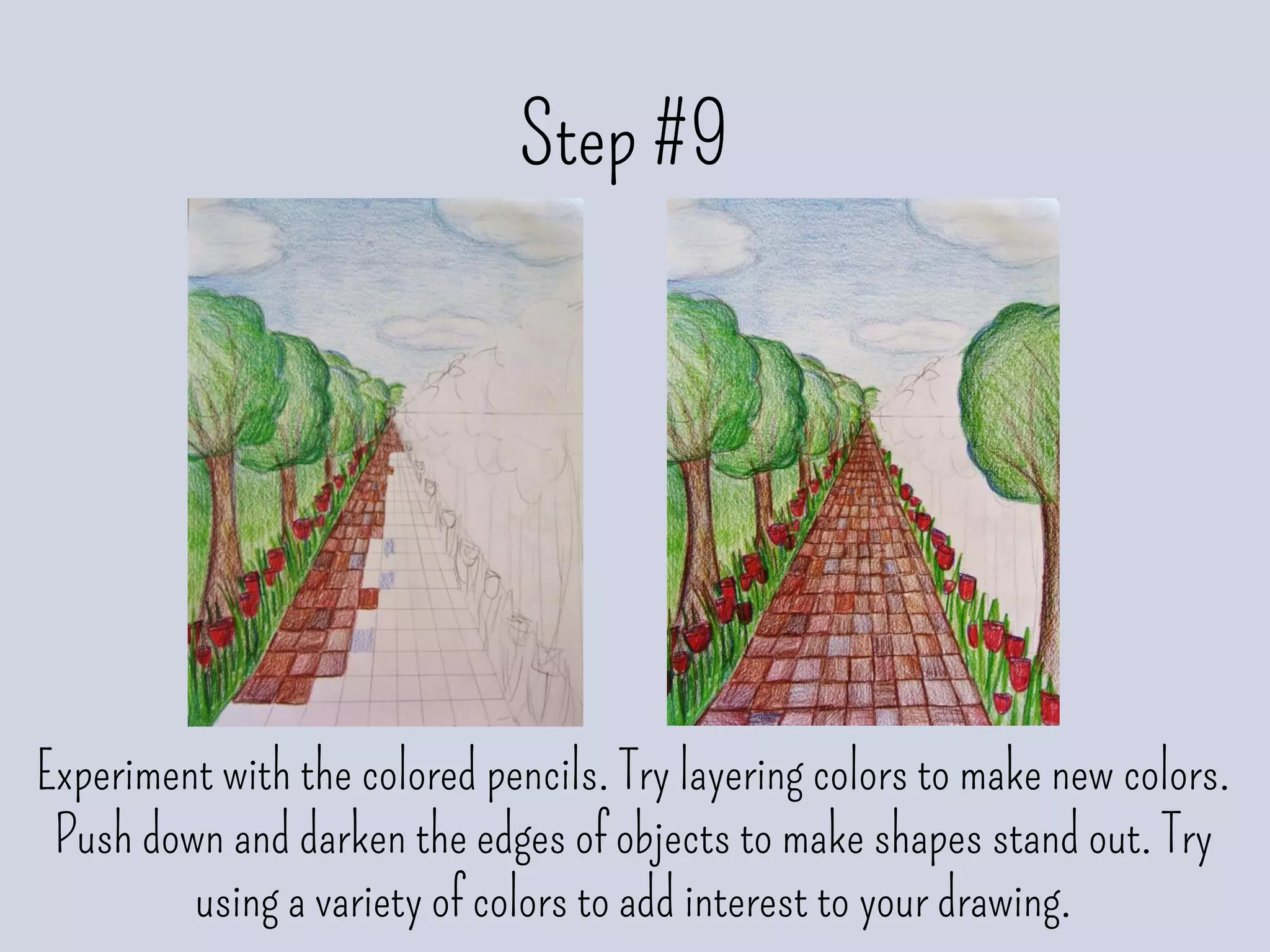 Step #9

Experiment with the colored pencils. Try layering colors to make new colors. Push down and darken the edges of objects to make shapes stand out. Try using a variety of colors to add interest to your drawing.