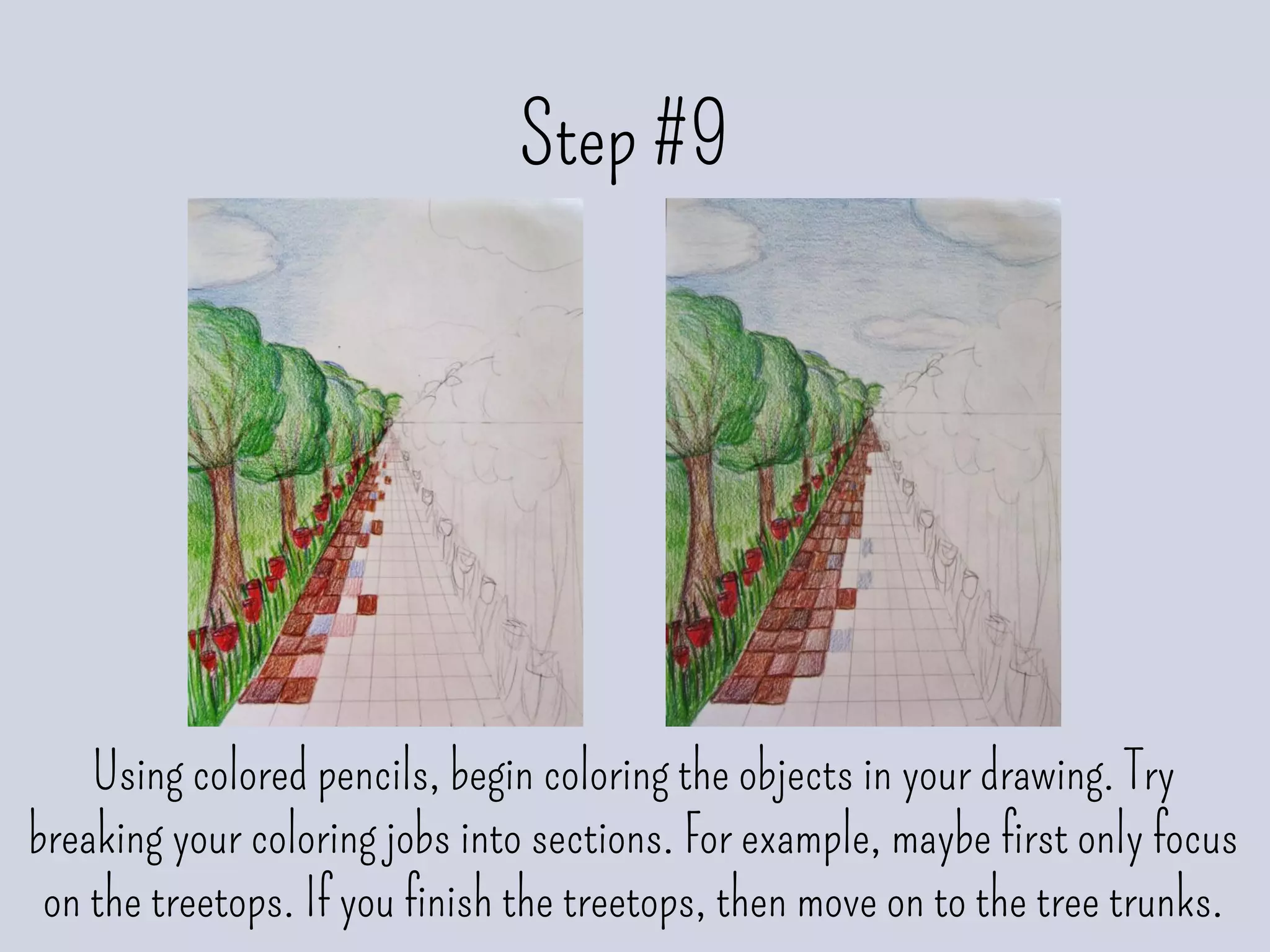 Step #9

Using colored pencils, begin coloring the objects in your drawing. Try breaking your coloring jobs into sections. For example, maybe first only focus on the treetops. If you finish the treetops, then move on to the tree trunks.