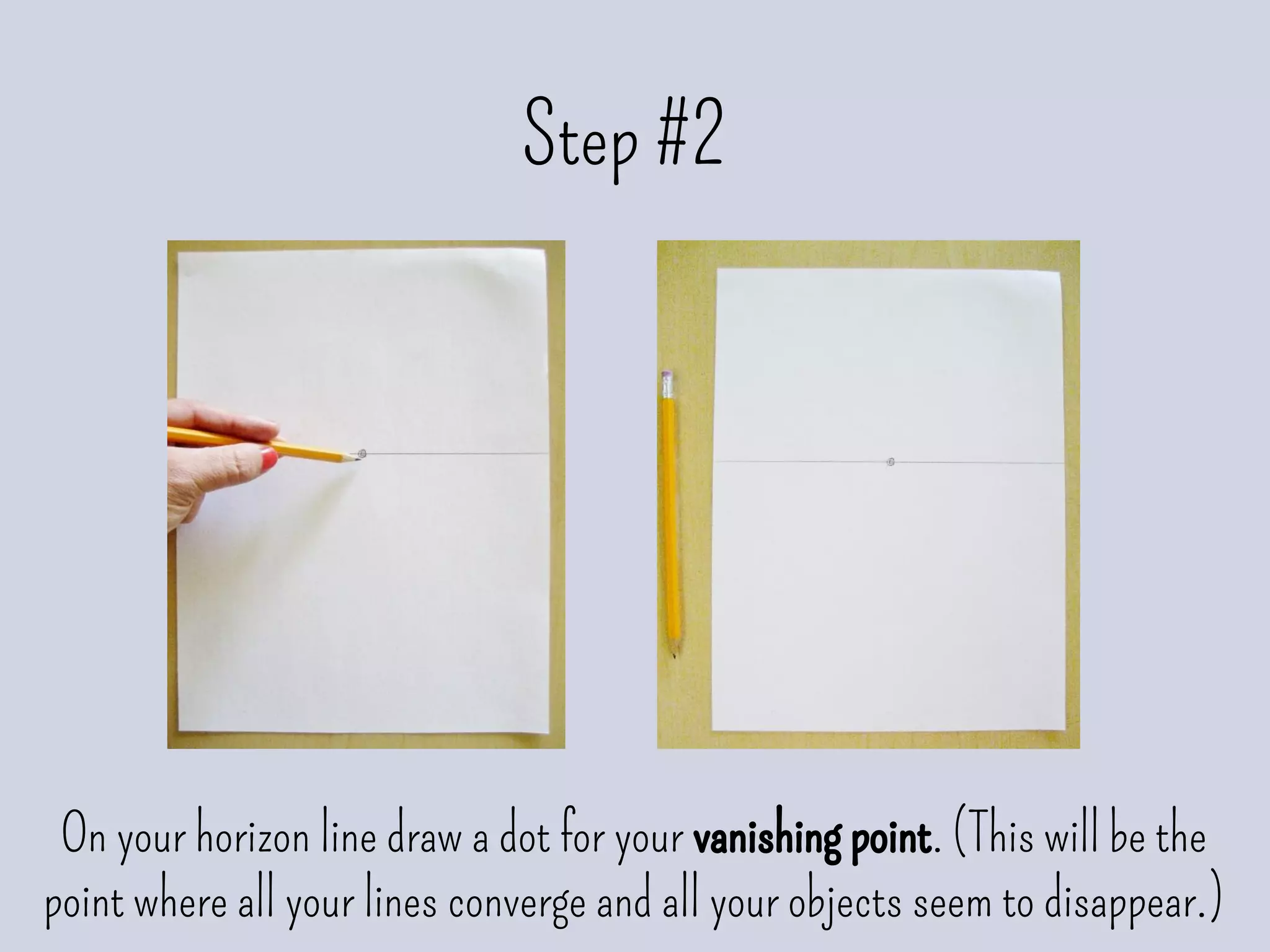 Step #2

On your horizon line draw a dot for your vanishing point. (This will be the point where all your lines converge and all your objects seem to disappear.)