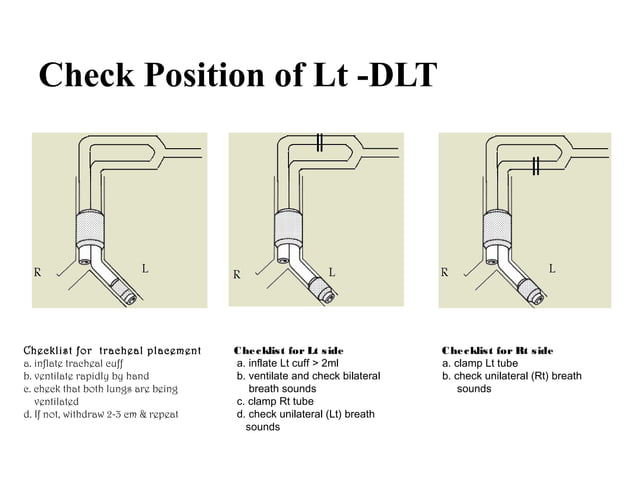 Check Position of Lt -DLT

R

L

R

L

R

L

Checklist for tracheal placement
a. inflate tracheal cuff
b. ventilate rapidly by hand
c. check that both lungs are being ventilated
d. If not, withdraw 2-3 cm & repeat

Checklist for Lt side
a. inflate Lt cuff > 2ml
b. ventilate and check bilateral breath sounds
c. clamp Rt tube
d. check unilateral (Lt) breath sounds

Checklist for Rt side
a. clamp Lt tube
b. check unilateral (Rt) breath sounds