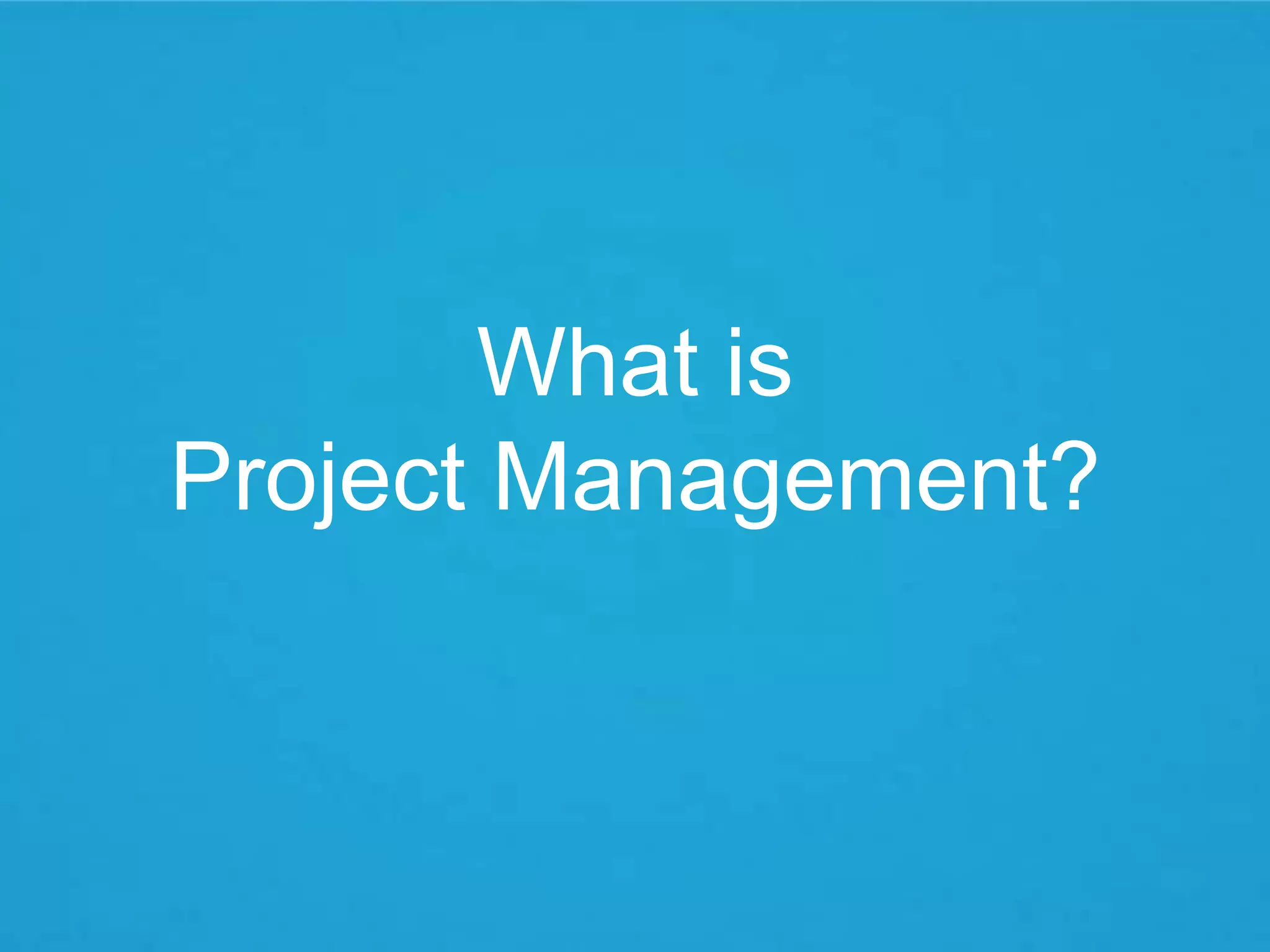 What is
Project Management?