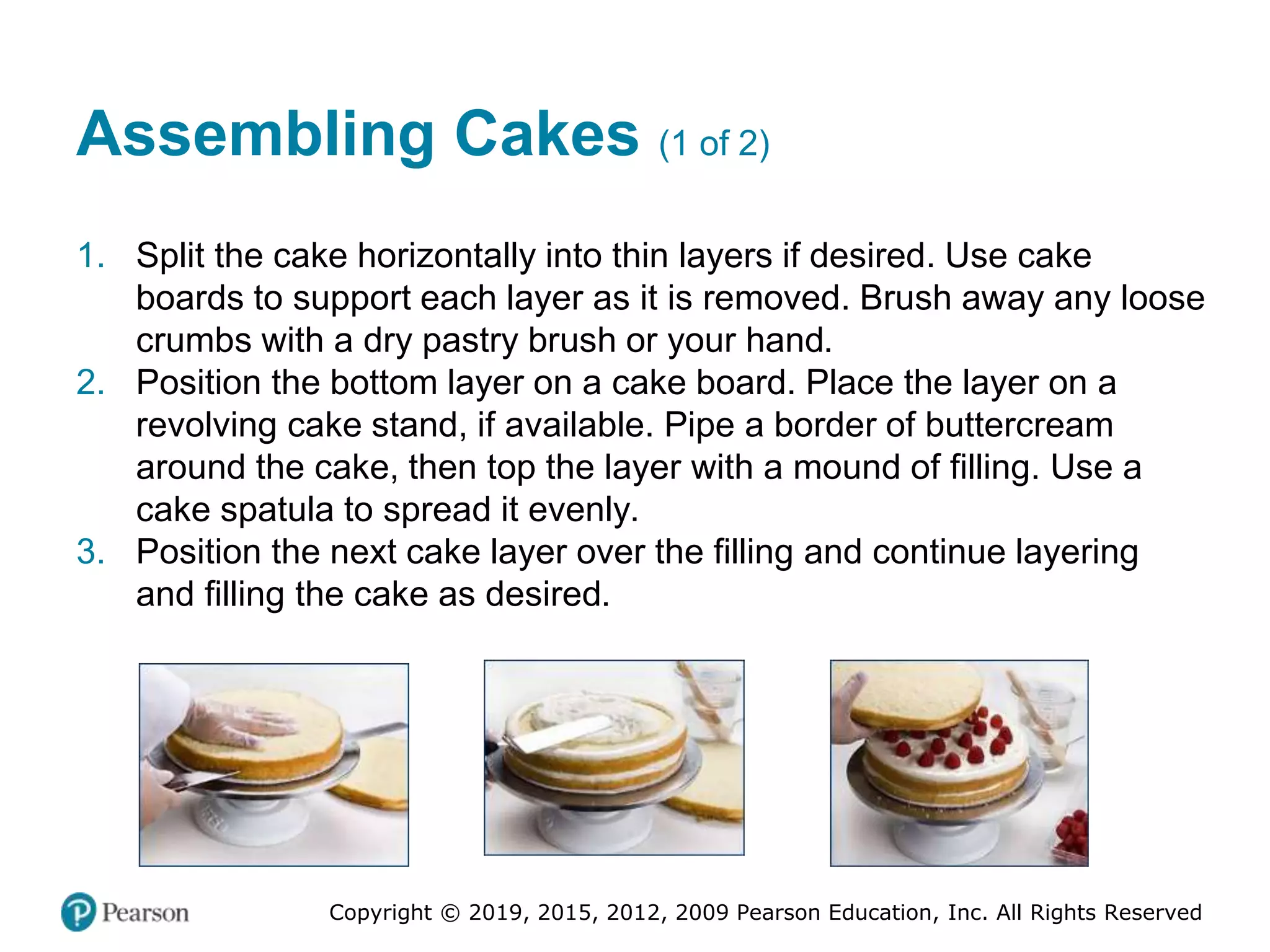 Assembling Cakes (1 of 2)

1. Split the cake horizontally into thin layers if desired. Use cake boards to support each layer as it is removed. Brush away any loose crumbs with a dry pastry brush or your hand.
2. Position the bottom layer on a cake board. Place the layer on a revolving cake stand, if available. Pipe a border of buttercream around the cake, then top the layer with a mound of filling. Use a cake spatula to spread it evenly.
3. Position the next cake layer over the filling and continue layering and filling the cake as desired.

Pearson

Copyright © 2019, 2015, 2012, 2009 Pearson Education, Inc. All Rights Reserved