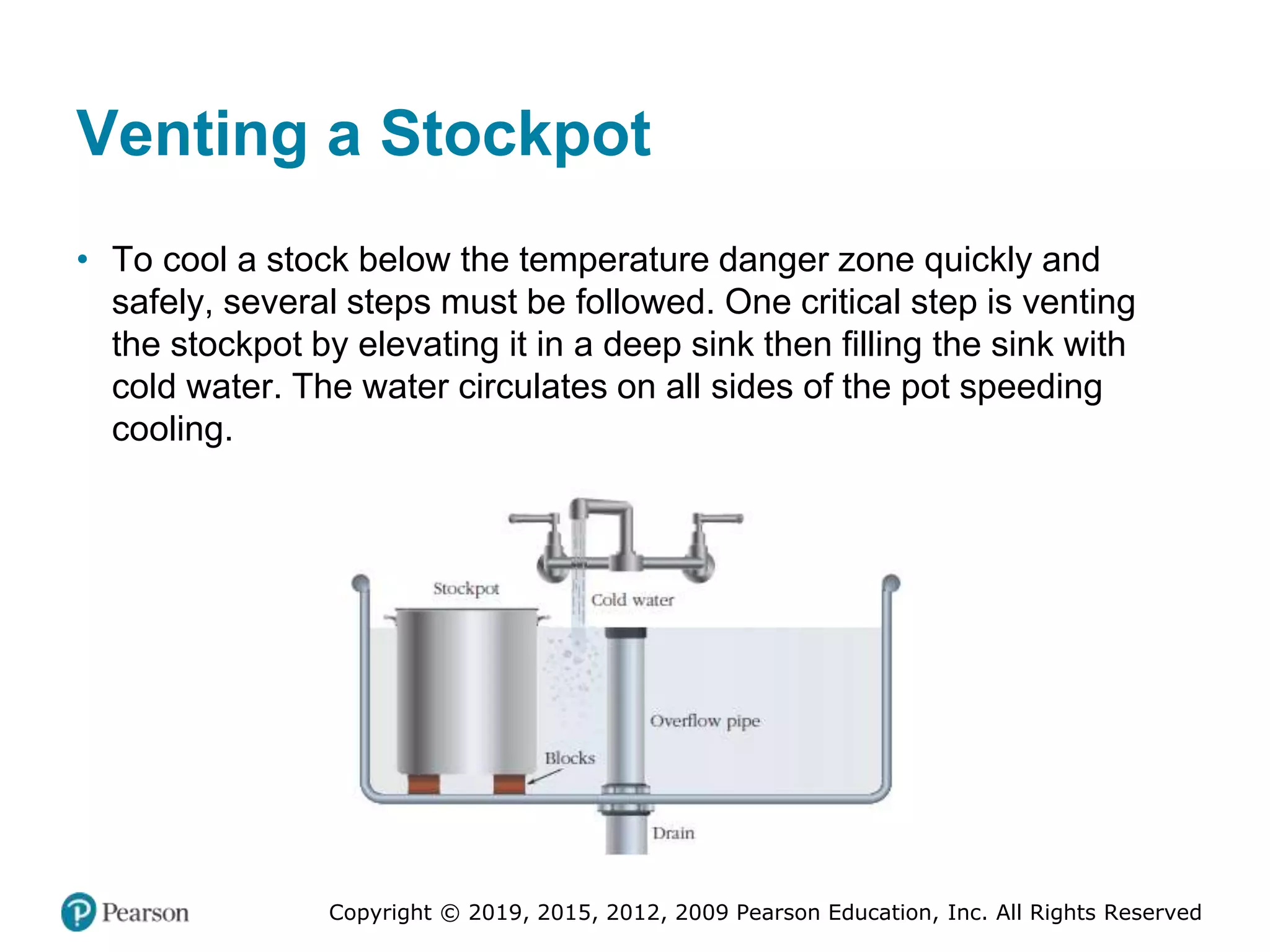 Venting a Stockpot

• To cool a stock below the temperature danger zone quickly and safely, several steps must be followed. One critical step is venting the stockpot by elevating it in a deep sink then filling the sink with cold water. The water circulates on all sides of the pot speeding cooling.

Stockpot

Cold water

Overflow pipe

Blocks

Drain

Pearson

Copyright © 2019, 2015, 2012, 2009 Pearson Education, Inc. All Rights Reserved