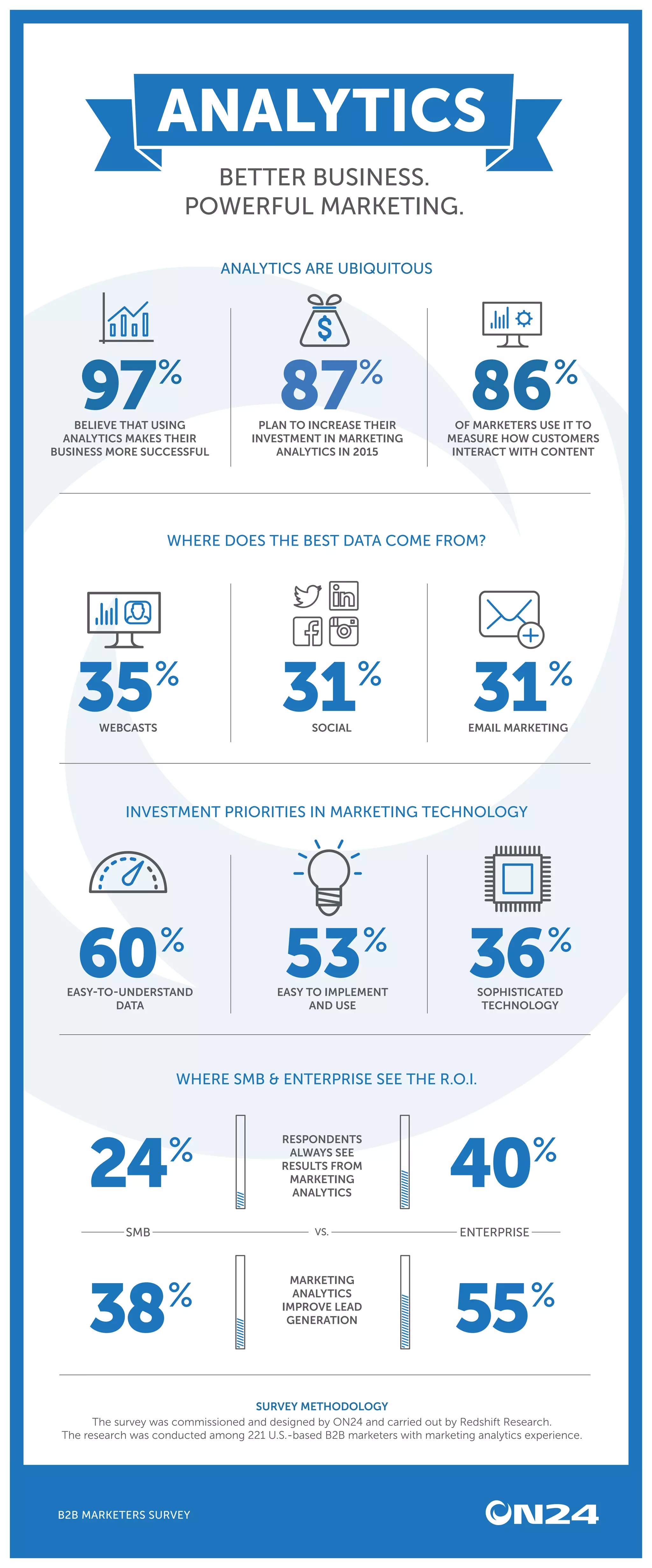 ANALYTICS

BETTER BUSINESS. POWERFUL MARKETING.

ANALYTICS ARE UBIQUITOUS

97%
BELIEVE THAT USING ANALYTICS MAKES THEIR BUSINESS MORE SUCCESSFUL

87%
PLAN TO INCREASE THEIR INVESTMENT IN MARKETING ANALYTICS IN 2015

86%
OF MARKETERS USE IT TO MEASURE HOW CUSTOMERS INTERACT WITH CONTENT

WHERE DOES THE BEST DATA COME FROM?

35%
WEBCASTS

31%
SOCIAL

31%
EMAIL MARKETING

INVESTMENT PRIORITIES IN MARKETING TECHNOLOGY

60%
EASY-TO-UNDERSTAND DATA

53%
EASY TO IMPLEMENT AND USE

36%
SOPHISTICATED TECHNOLOGY

WHERE SMB & ENTERPRISE SEE THE R.O.I.

24%
RESPONDENTS ALWAYS SEE RESULTS FROM MARKETING ANALYTICS
40%

SMB VS. ENTERPRISE

38%
MARKETING ANALYTICS IMPROVE LEAD GENERATION
55%

SURVEY METHODOLOGY
The survey was commissioned and designed by ON24 and carried out by Redshift Research. The research was conducted among 221 U.S.-based B2B marketers with marketing analytics experience.

B2B MARKETERS SURVEY

ON24