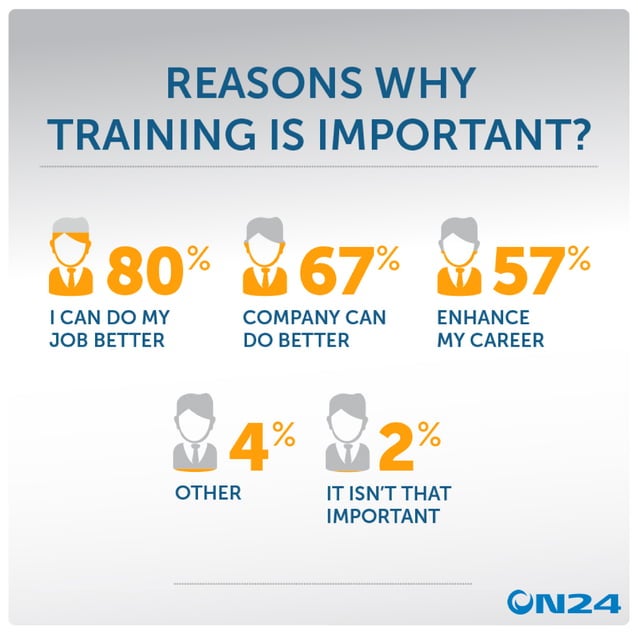 REASONS WHY TRAINING IS IMPORTANT?

80%
I CAN DO MY JOB BETTER

67%
COMPANY CAN DO BETTER

57%
ENHANCE MY CAREER

4%
OTHER

2%
IT ISN'T THAT IMPORTANT

ON24