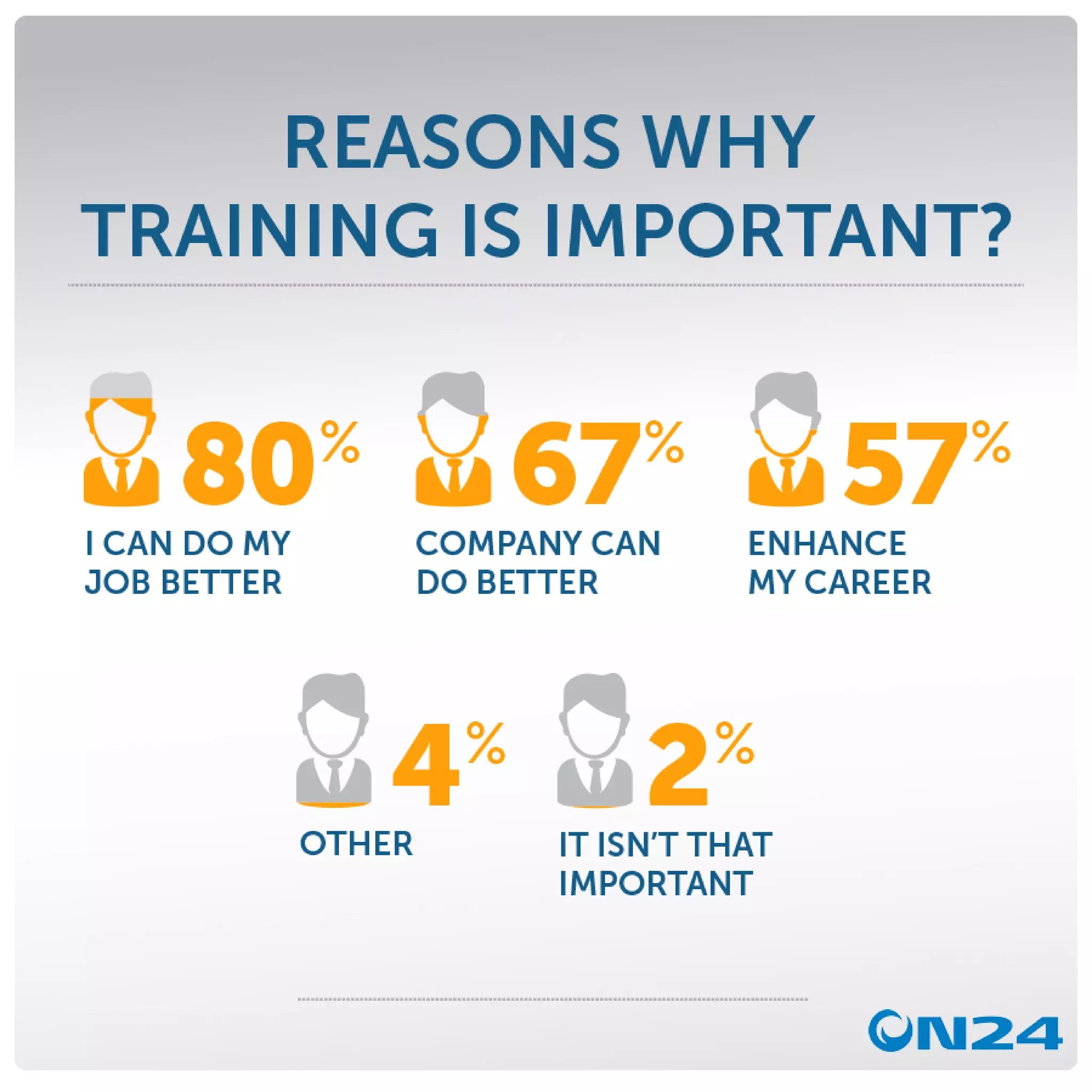 REASONS WHY TRAINING IS IMPORTANT?

80%
I CAN DO MY JOB BETTER

67%
COMPANY CAN DO BETTER

57%
ENHANCE MY CAREER

4%
OTHER

2%
IT ISN'T THAT IMPORTANT

ON24