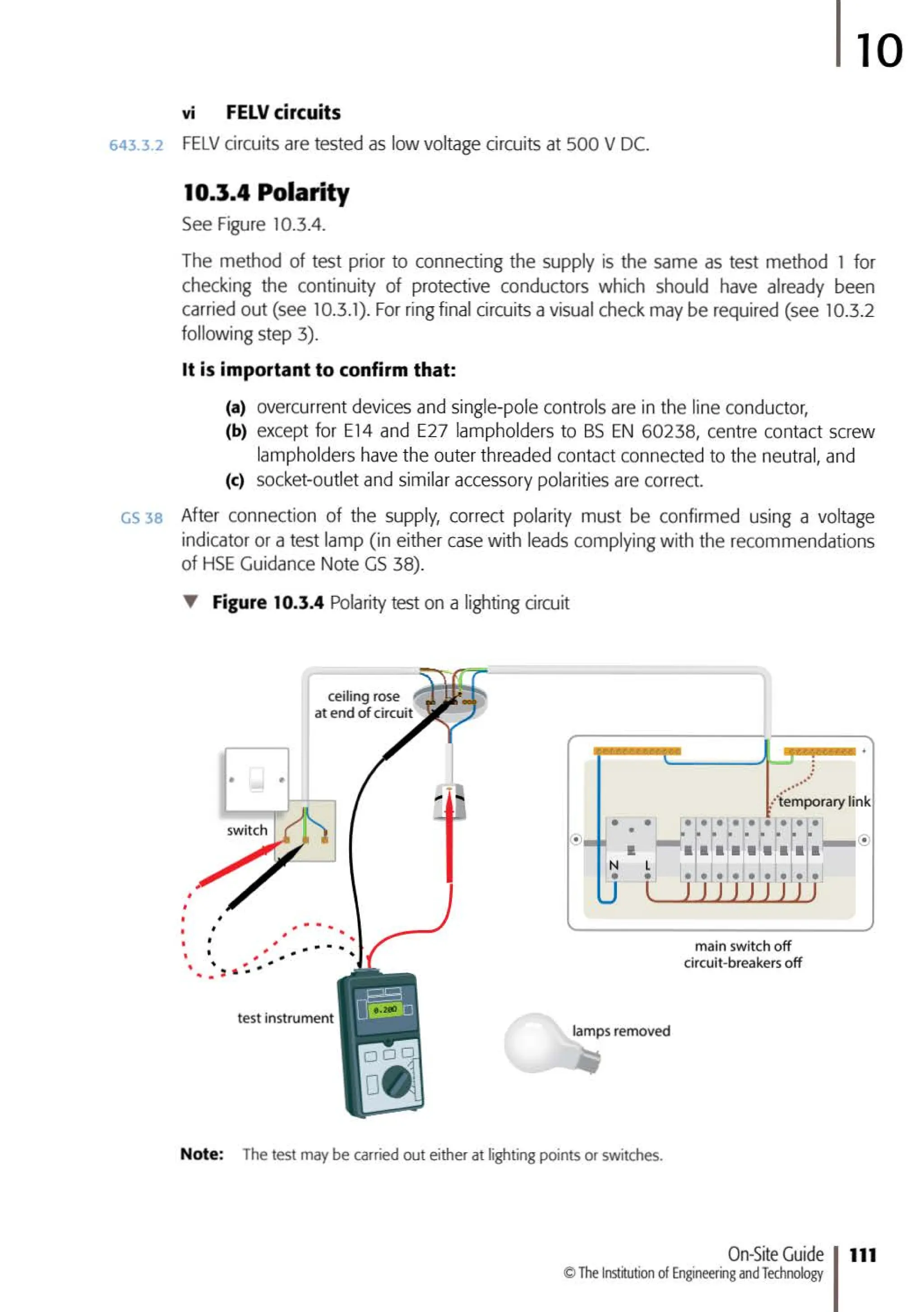 10

vi FELV circuits

643.3.2 FELV circuits are tested as low voltage circuits at 500 V DC.

10.3.4 Polarity

See Figure 10.3.4.

The method of test prior to connecting the supply is the same as test method 1 for checking the continuity of protective conductors which should have already been carried out (see 10.3.1). For ring final circuits a visual check may be required (see 10.3.2 following step 3).

It is important to confirm that:

(a) overcurrent devices and single-pole controls are in the line conductor,
(b) except for E14 and E27 lampholders to BS EN 60238, centre contact screw lampholders have the outer threaded contact connected to the neutral, and
(c) socket-outlet and similar accessory polarities are correct.

GS 38 After connection of the supply, correct polarity must be confirmed using a voltage indicator or a test lamp (in either case with leads complying with the recommendations of HSE Guidance Note GS 38).

Figure 10.3.4 Polarity test on a lighting circuit

ceiling rose at end of circuit

switch

temporary link

N L

main switch off circuit-breakers off

test instrument

0.200

lamps removed

Note: The test may be carried out either at lighting points or switches.

On-Site Guide
© The Institution of Engineering and Technology

111