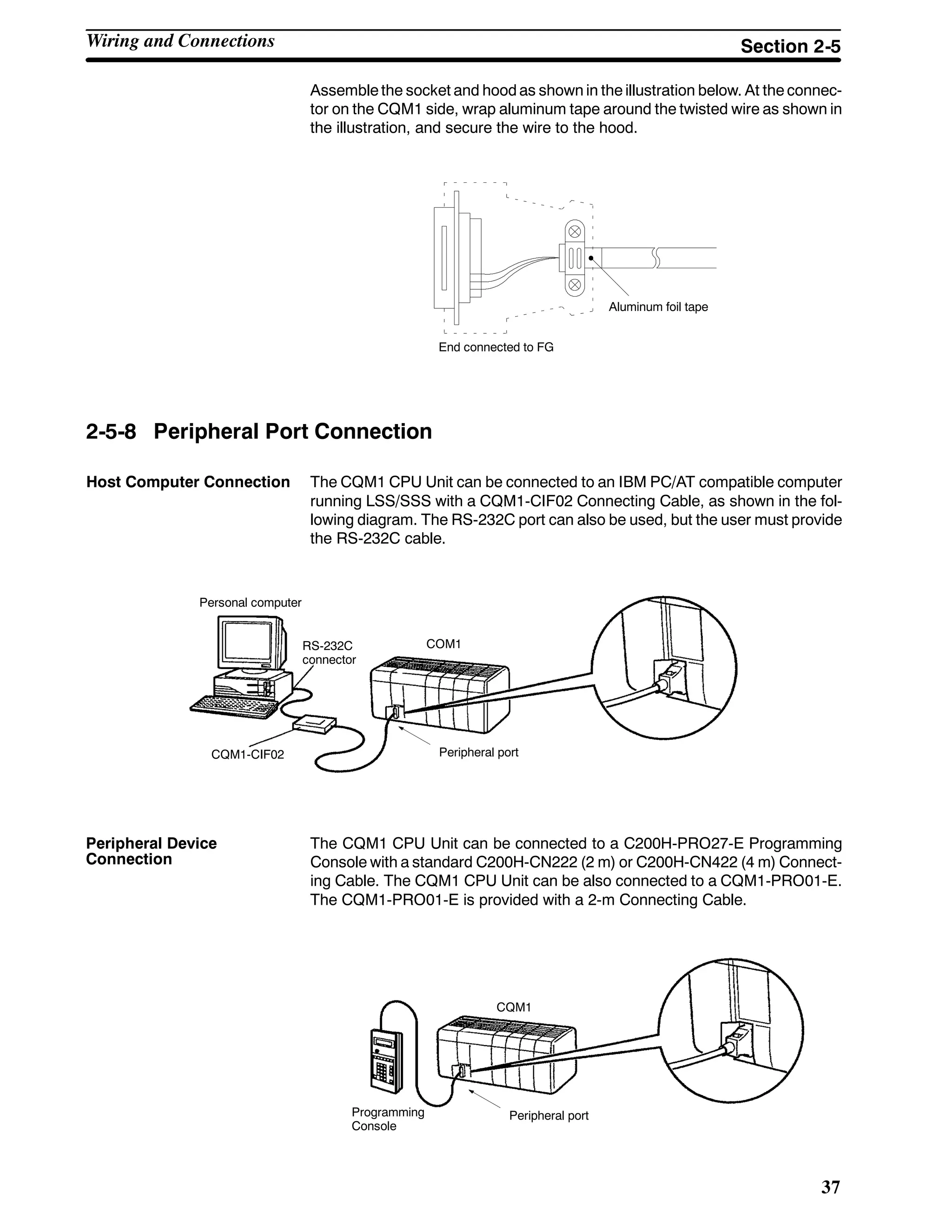 Wiring and Connections

Section 2-5

Assemble the socket and hood as shown in the illustration below. At the connector on the CQM1 side, wrap aluminum tape around the twisted wire as shown in the illustration, and secure the wire to the hood.

Aluminum foil tape

End connected to FG

2-5-8 Peripheral Port Connection

Host Computer Connection

The CQM1 CPU Unit can be connected to an IBM PC/AT compatible computer running LSS/SSS with a CQM1-CIF02 Connecting Cable, as shown in the following diagram. The RS-232C port can also be used, but the user must provide the RS-232C cable.

Personal computer

RS-232C connector

COM1

CQM1-CIF02

Peripheral port

Peripheral Device Connection

The CQM1 CPU Unit can be connected to a C200H-PRO27-E Programming Console with a standard C200H-CN222 (2 m) or C200H-CN422 (4 m) Connecting Cable. The CQM1 CPU Unit can be also connected to a CQM1-PRO01-E. The CQM1-PRO01-E is provided with a 2-m Connecting Cable.

CQM1

Programming Console

Peripheral port

37