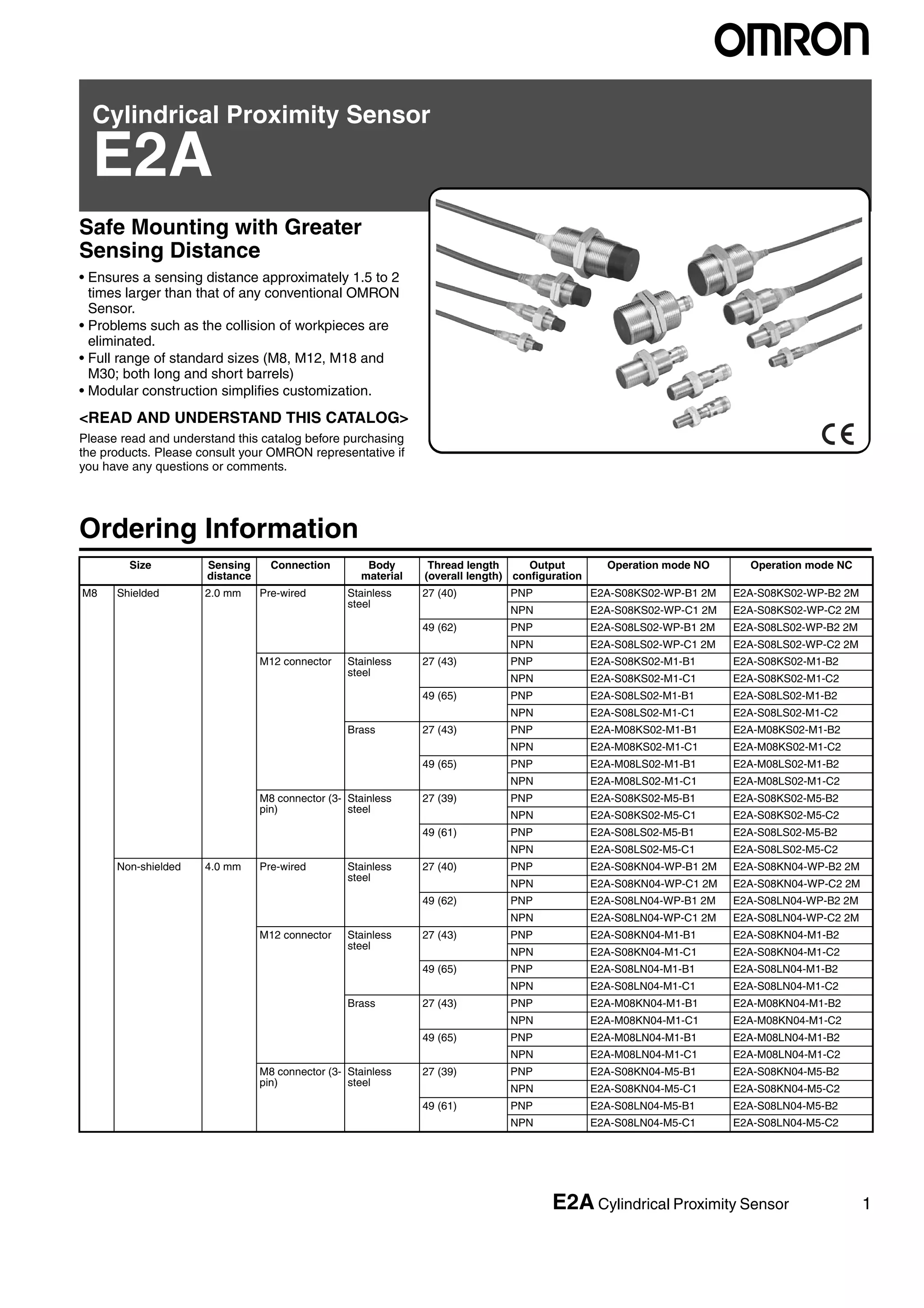 OMRON

Cylindrical Proximity Sensor
E2A

Safe Mounting with Greater Sensing Distance

• Ensures a sensing distance approximately 1.5 to 2 times larger than that of any conventional OMRON Sensor.
• Problems such as the collision of workpieces are eliminated.
• Full range of standard sizes (M8, M12, M18 and M30; both long and short barrels)
• Modular construction simplifies customization.

<READ AND UNDERSTAND THIS CATALOG>
Please read and understand this catalog before purchasing the products. Please consult your OMRON representative if you have any questions or comments.

CE

Ordering Information

| Size | | Sensing distance | Connection | Body material | Thread length (overall length) | Output configuration | Operation mode NO | Operation mode NC |
|---|---|---|---|---|---|---|---|---|
| M8 | Shielded | 2.0 mm | Pre-wired | Stainless steel | 27 (40) | PNP | E2A-S08KS02-WP-B1 2M | E2A-S08KS02-WP-B2 2M |
| | | | | | | NPN | E2A-S08KS02-WP-C1 2M | E2A-S08KS02-WP-C2 2M |
| | | | | | 49 (62) | PNP | E2A-S08LS02-WP-B1 2M | E2A-S08LS02-WP-B2 2M |
| | | | | | | NPN | E2A-S08LS02-WP-C1 2M | E2A-S08LS02-WP-C2 2M |
| | | | M12 connector | Stainless steel | 27 (43) | PNP | E2A-S08KS02-M1-B1 | E2A-S08KS02-M1-B2 |
| | | | | | | NPN | E2A-S08KS02-M1-C1 | E2A-S08KS02-M1-C2 |
| | | | | | 49 (65) | PNP | E2A-S08LS02-M1-B1 | E2A-S08LS02-M1-B2 |
| | | | | | | NPN | E2A-S08LS02-M1-C1 | E2A-S08LS02-M1-C2 |
| | | | | Brass | 27 (43) | PNP | E2A-M08KS02-M1-B1 | E2A-M08KS02-M1-B2 |
| | | | | | | NPN | E2A-M08KS02-M1-C1 | E2A-M08KS02-M1-C2 |
| | | | | | 49 (65) | PNP | E2A-M08LS02-M1-B1 | E2A-M08LS02-M1-B2 |
| | | | | | | NPN | E2A-M08LS02-M1-C1 | E2A-M08LS02-M1-C2 |
| | | | M8 connector (3-pin) | Stainless steel | 27 (39) | PNP | E2A-S08KS02-M5-B1 | E2A-S08KS02-M5-B2 |
| | | | | | | NPN | E2A-S08KS02-M5-C1 | E2A-S08KS02-M5-C2 |
| | | | | | 49 (61) | PNP | E2A-S08LS02-M5-B1 | E2A-S08LS02-M5-B2 |
| | | | | | | NPN | E2A-S08LS02-M5-C1 | E2A-S08LS02-M5-C2 |
| | Non-shielded | 4.0 mm | Pre-wired | Stainless steel | 27 (40) | PNP | E2A-S08KN04-WP-B1 2M | E2A-S08KN04-WP-B2 2M |
| | | | | | | NPN | E2A-S08KN04-WP-C1 2M | E2A-S08KN04-WP-C2 2M |
| | | | | | 49 (62) | PNP | E2A-S08LN04-WP-B1 2M | E2A-S08LN04-WP-B2 2M |
| | | | | | | NPN | E2A-S08LN04-WP-C1 2M | E2A-S08LN04-WP-C2 2M |
| | | | M12 connector | Stainless steel | 27 (43) | PNP | E2A-S08KN04-M1-B1 | E2A-S08KN04-M1-B2 |
| | | | | | | NPN | E2A-S08KN04-M1-C1 | E2A-S08KN04-M1-C2 |
| | | | | | 49 (65) | PNP | E2A-S08LN04-M1-B1 | E2A-S08LN04-M1-B2 |
| | | | | | | NPN | E2A-S08LN04-M1-C1 | E2A-S08LN04-M1-C2 |
| | | | | Brass | 27 (43) | PNP | E2A-M08KN04-M1-B1 | E2A-M08KN04-M1-B2 |
| | | | | | | NPN | E2A-M08KN04-M1-C1 | E2A-M08KN04-M1-C2 |
| | | | | | 49 (65) | PNP | E2A-M08LN04-M1-B1 | E2A-M08LN04-M1-B2 |
| | | | | | | NPN | E2A-M08LN04-M1-C1 | E2A-M08LN04-M1-C2 |
| | | | M8 connector (3-pin) | Stainless steel | 27 (39) | PNP | E2A-S08KN04-M5-B1 | E2A-S08KN04-M5-B2 |
| | | | | | | NPN | E2A-S08KN04-M5-C1 | E2A-S08KN04-M5-C2 |
| | | | | | 49 (61) | PNP | E2A-S08LN04-M5-B1 | E2A-S08LN04-M5-B2 |
| | | | | | | NPN | E2A-S08LN04-M5-C1 | E2A-S08LN04-M5-C2 |

E2A Cylindrical Proximity Sensor 1