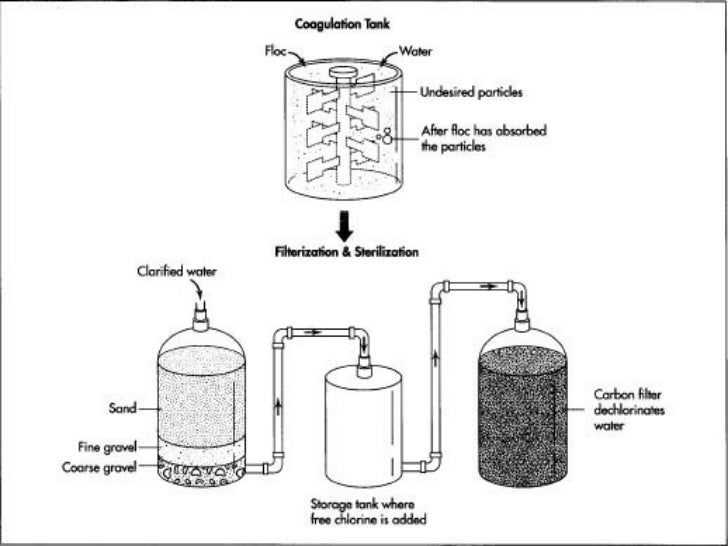 Coagulation Tank

Floc

Water

Undesired particles

After floc has absorbed the particles

Filterization & Sterilization

Clarified water

Sand

Fine gravel

Coarse gravel

Storage tank where free chlorine is added

Carbon filter dechlorinates water