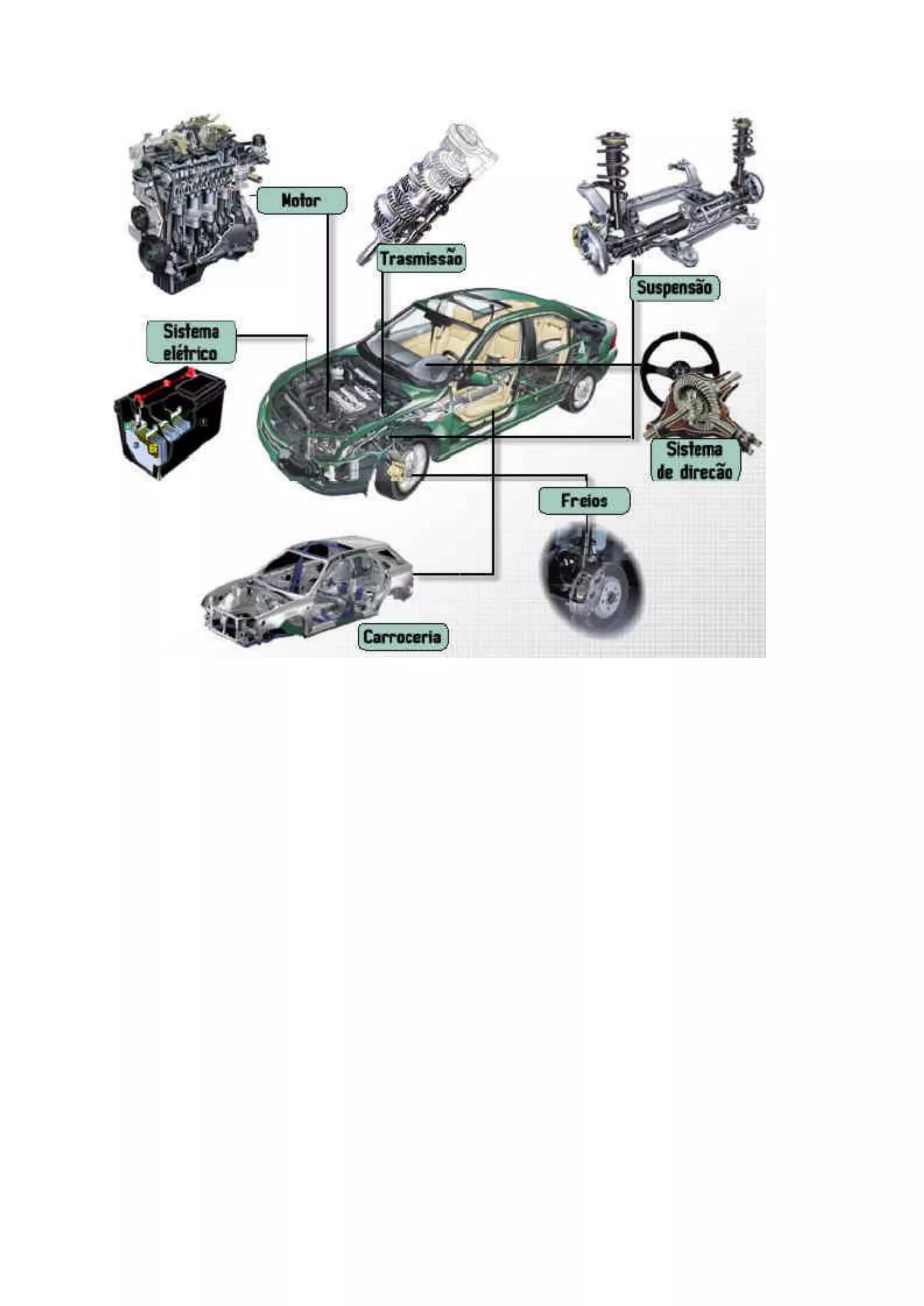 Motor

Trasmissão

Suspensão

Sistema elétrico

Sistema de direção

Freios

Carroceria