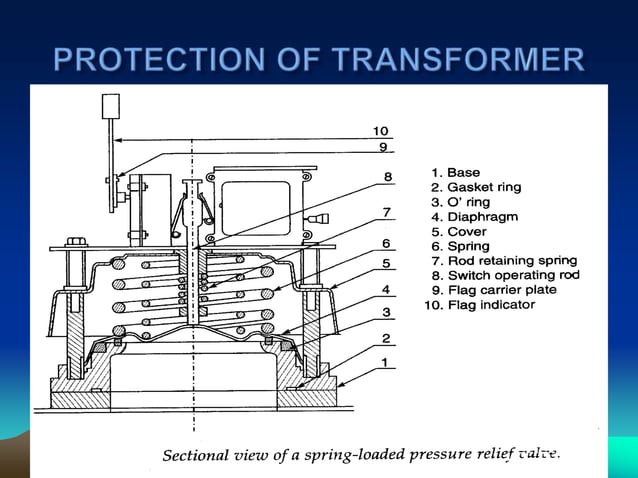 PROTECTION OF TRANSFORMER

10
9
8
7
6
5
4
3
2
1

1. Base
2. Gasket ring
3. O' ring
4. Diaphragm
5. Cover
6. Spring
7. Rod retaining spring
8. Switch operating rod
9. Flag carrier plate
10. Flag indicator

Sectional view of a spring-loaded pressure relief valve.