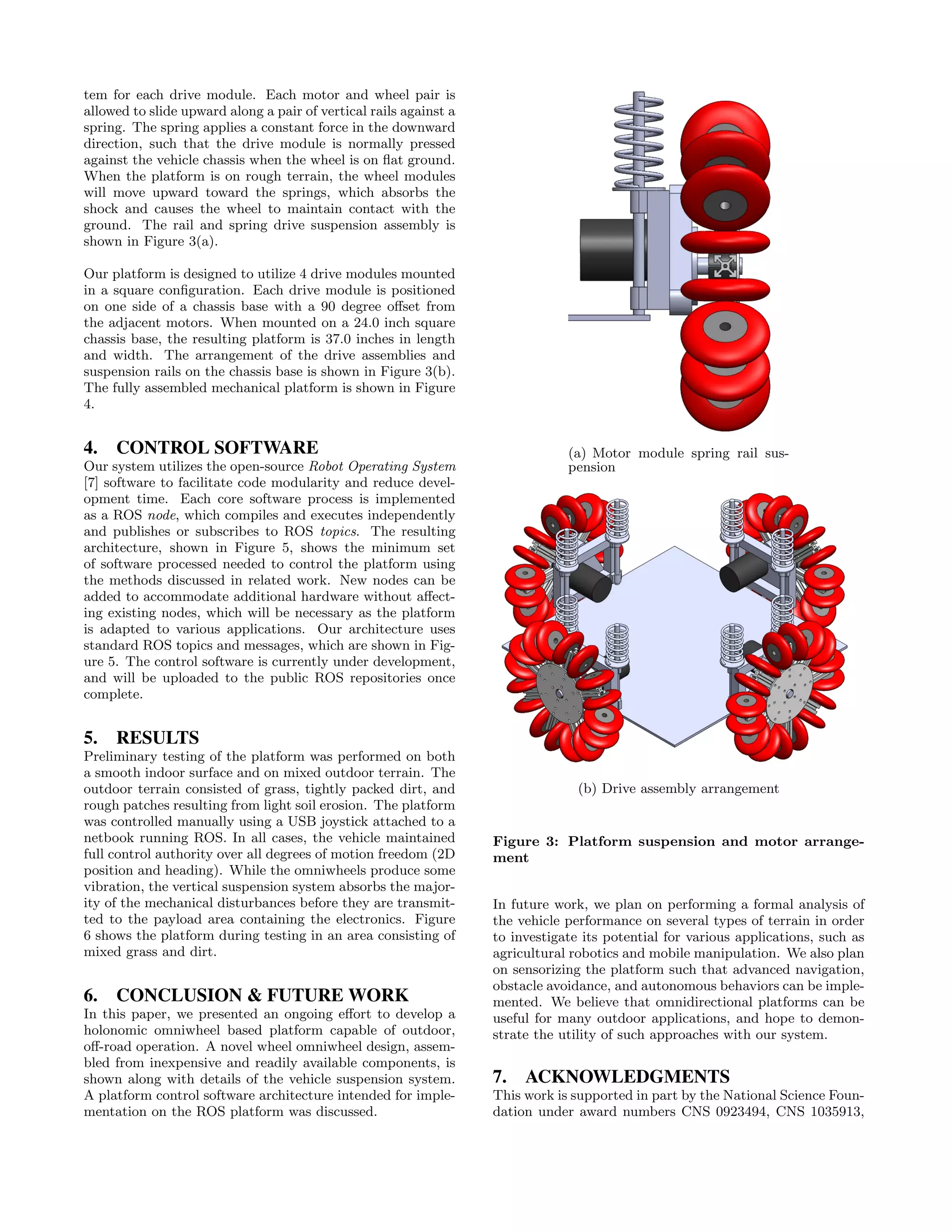 tem for each drive module. Each motor and wheel pair is allowed to slide upward along a pair of vertical rails against a spring. The spring applies a constant force in the downward direction, such that the drive module is normally pressed against the vehicle chassis when the wheel is on flat ground. When the platform is on rough terrain, the wheel modules will move upward toward the springs, which absorbs the shock and causes the wheel to maintain contact with the ground. The rail and spring drive suspension assembly is shown in Figure 3(a).

Our platform is designed to utilize 4 drive modules mounted in a square configuration. Each drive module is positioned on one side of a chassis base with a 90 degree offset from the adjacent motors. When mounted on a 24.0 inch square chassis base, the resulting platform is 37.0 inches in length and width. The arrangement of the drive assemblies and suspension rails on the chassis base is shown in Figure 3(b). The fully assembled mechanical platform is shown in Figure 4.

4. CONTROL SOFTWARE
Our system utilizes the open-source Robot Operating System [7] software to facilitate code modularity and reduce development time. Each core software process is implemented as a ROS node, which compiles and executes independently and publishes or subscribes to ROS topics. The resulting architecture, shown in Figure 5, shows the minimum set of software processed needed to control the platform using the methods discussed in related work. New nodes can be added to accommodate additional hardware without affecting existing nodes, which will be necessary as the platform is adapted to various applications. Our architecture uses standard ROS topics and messages, which are shown in Figure 5. The control software is currently under development, and will be uploaded to the public ROS repositories once complete.

5. RESULTS
Preliminary testing of the platform was performed on both a smooth indoor surface and on mixed outdoor terrain. The outdoor terrain consisted of grass, tightly packed dirt, and rough patches resulting from light soil erosion. The platform was controlled manually using a USB joystick attached to a netbook running ROS. In all cases, the vehicle maintained full control authority over all degrees of motion freedom (2D position and heading). While the omniwheels produce some vibration, the vertical suspension system absorbs the majority of the mechanical disturbances before they are transmitted to the payload area containing the electronics. Figure 6 shows the platform during testing in an area consisting of mixed grass and dirt.

6. CONCLUSION & FUTURE WORK
In this paper, we presented an ongoing effort to develop a holonomic omniwheel based platform capable of outdoor, off-road operation. A novel wheel omniwheel design, assembled from inexpensive and readily available components, is shown along with details of the vehicle suspension system. A platform control software architecture intended for implementation on the ROS platform was discussed.

(a) Motor module spring rail suspension

(b) Drive assembly arrangement

Figure 3: Platform suspension and motor arrangement

In future work, we plan on performing a formal analysis of the vehicle performance on several types of terrain in order to investigate its potential for various applications, such as agricultural robotics and mobile manipulation. We also plan on sensorizing the platform such that advanced navigation, obstacle avoidance, and autonomous behaviors can be implemented. We believe that omnidirectional platforms can be useful for many outdoor applications, and hope to demonstrate the utility of such approaches with our system.

7. ACKNOWLEDGMENTS
This work is supported in part by the National Science Foundation under award numbers CNS 0923494, CNS 1035913,