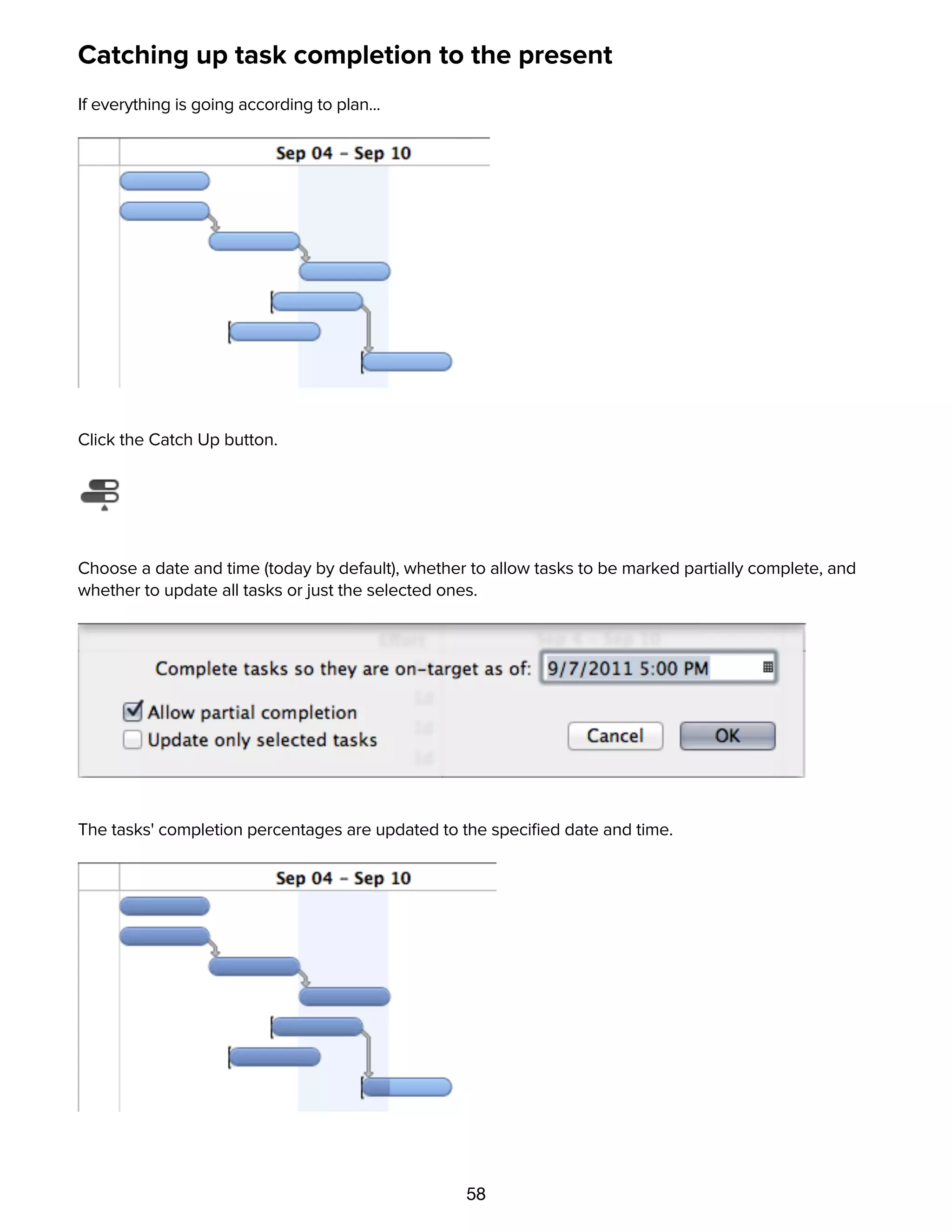 Catching up task completion to the present

If everything is going according to plan...

Sep 04 – Sep 10

Click the Catch Up button.

Choose a date and time (today by default), whether to allow tasks to be marked partially complete, and whether to update all tasks or just the selected ones.

Complete tasks so they are on-target as of: 9/7/2011 5:00 PM

Allow partial completion

Update only selected tasks

Cancel

OK

The tasks' completion percentages are updated to the specified date and time.

Sep 04 – Sep 10

58