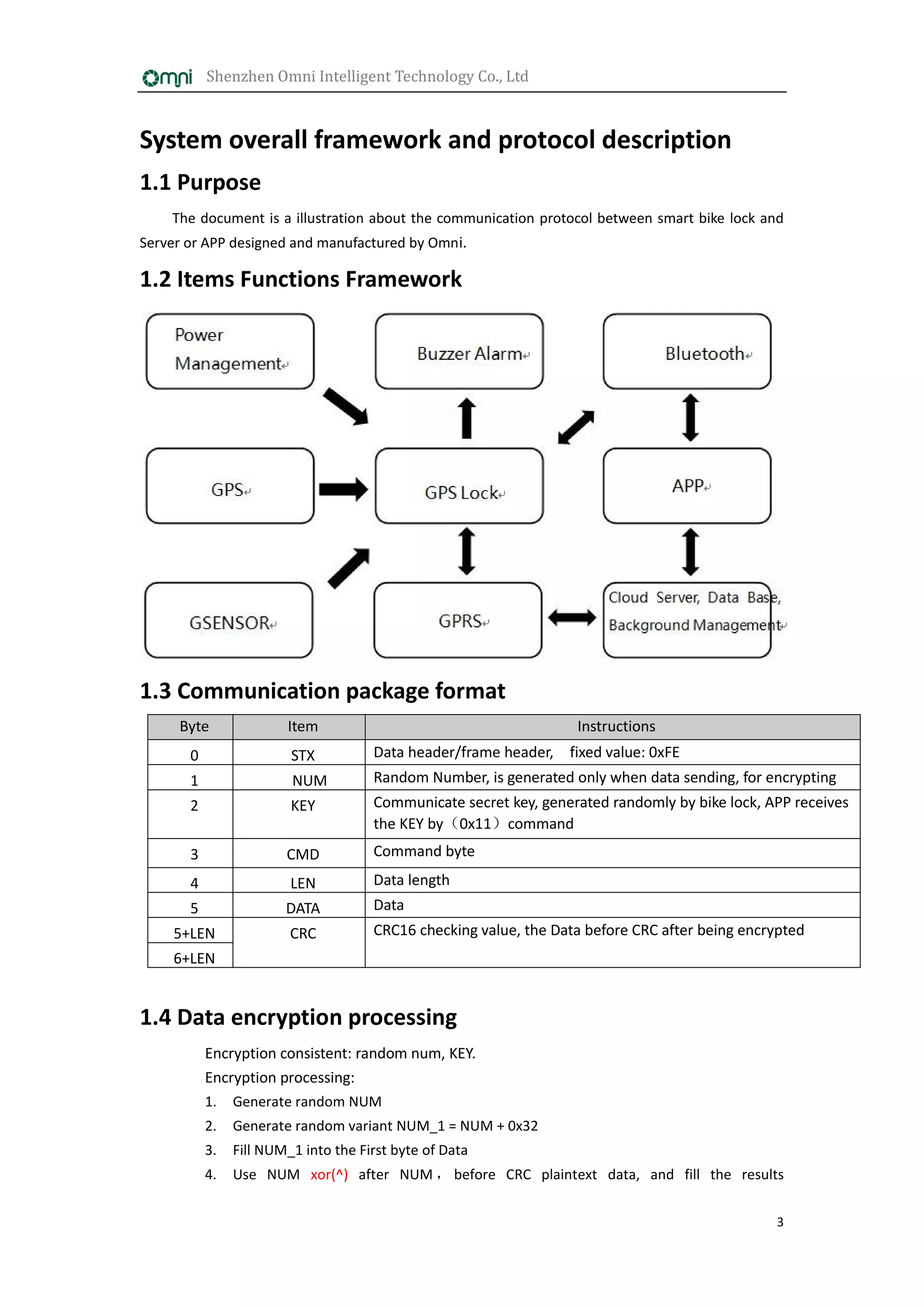 omni Shenzhen Omni Intelligent Technology Co., Ltd

System overall framework and protocol description

1.1 Purpose

The document is a illustration about the communication protocol between smart bike lock and Server or APP designed and manufactured by Omni.

1.2 Items Functions Framework

Power Management

Buzzer Alarm

Bluetooth

GPS

GPS Lock

APP

GSENSOR

GPRS

Cloud Server, Data Base, Background Management

1.3 Communication package format

| Byte | Item | Instructions |
|---|---|---|
| 0 | STX | Data header/frame header, fixed value: 0xFE |
| 1 | NUM | Random Number, is generated only when data sending, for encrypting |
| 2 | KEY | Communicate secret key, generated randomly by bike lock, APP receives the KEY by（0x11）command |
| 3 | CMD | Command byte |
| 4 | LEN | Data length |
| 5 | DATA | Data |
| 5+LEN | CRC | CRC16 checking value, the Data before CRC after being encrypted |
| 6+LEN | | |

1.4 Data encryption processing

Encryption consistent: random num, KEY.

Encryption processing:

1. Generate random NUM
2. Generate random variant NUM_1 = NUM + 0x32
3. Fill NUM_1 into the First byte of Data
4. Use NUM xor(^) after NUM， before CRC plaintext data, and fill the results

3