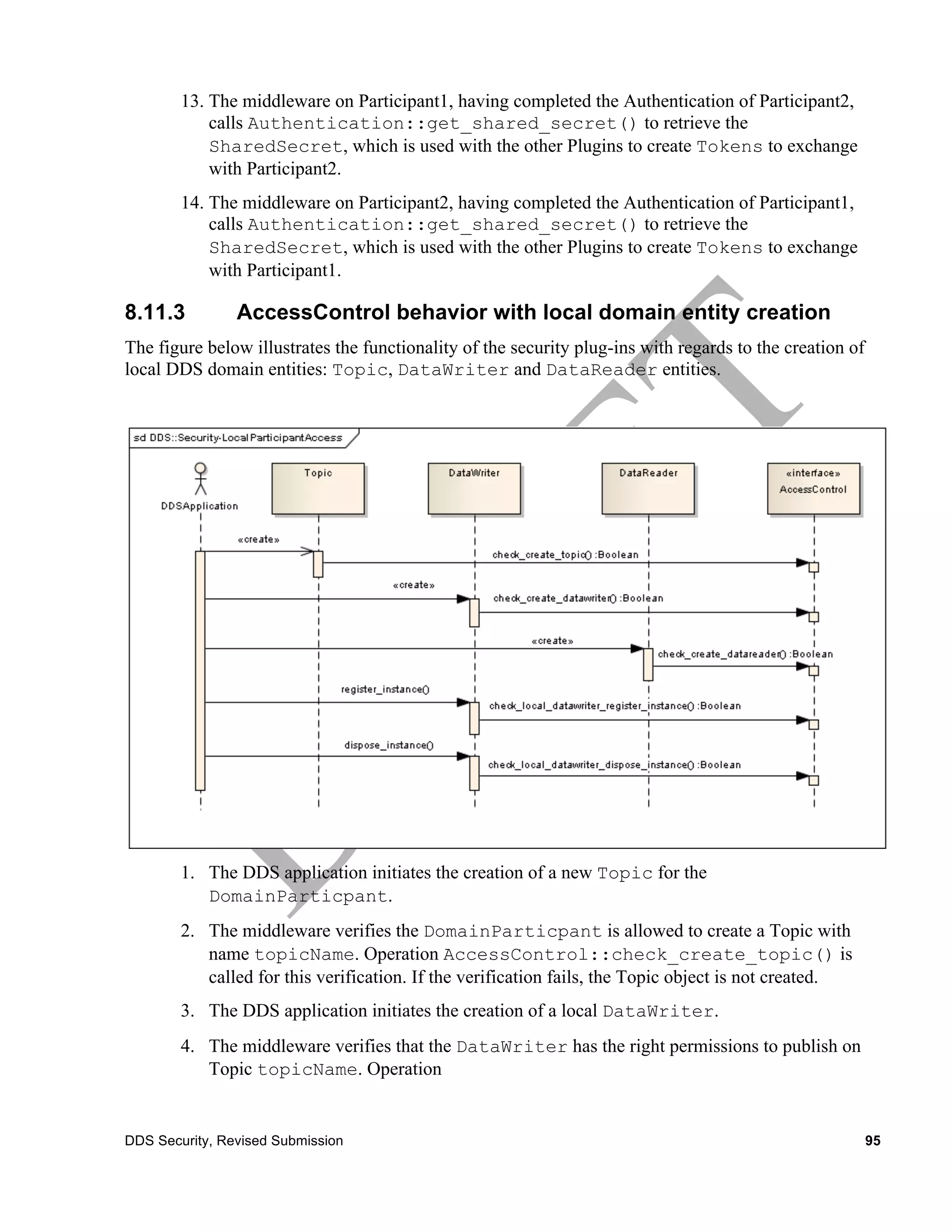 13. The middleware on Participant1, having completed the Authentication of Participant2, calls Authentication::get_shared_secret() to retrieve the SharedSecret, which is used with the other Plugins to create Tokens to exchange with Participant2.

14. The middleware on Participant2, having completed the Authentication of Participant1, calls Authentication::get_shared_secret() to retrieve the SharedSecret, which is used with the other Plugins to create Tokens to exchange with Participant1.

8.11.3 AccessControl behavior with local domain entity creation

The figure below illustrates the functionality of the security plug-ins with regards to the creation of local DDS domain entities: Topic, DataWriter and DataReader entities.

sd DDS::Security-LocalParticipantAccess

DDSApplication

Topic

DataWriter

DataReader

«interface» AccessControl

«create»

check_create_topic() :Boolean

«create»

check_create_datawriter() :Boolean

«create»

check_create_datareader() :Boolean

register_instance()

check_local_datawriter_register_instance() :Boolean

dispose_instance()

check_local_datawriter_dispose_instance() :Boolean

1. The DDS application initiates the creation of a new Topic for the DomainParticpant.

2. The middleware verifies the DomainParticpant is allowed to create a Topic with name topicName. Operation AccessControl::check_create_topic() is called for this verification. If the verification fails, the Topic object is not created.

3. The DDS application initiates the creation of a local DataWriter.

4. The middleware verifies that the DataWriter has the right permissions to publish on Topic topicName. Operation

DDS Security, Revised Submission 95