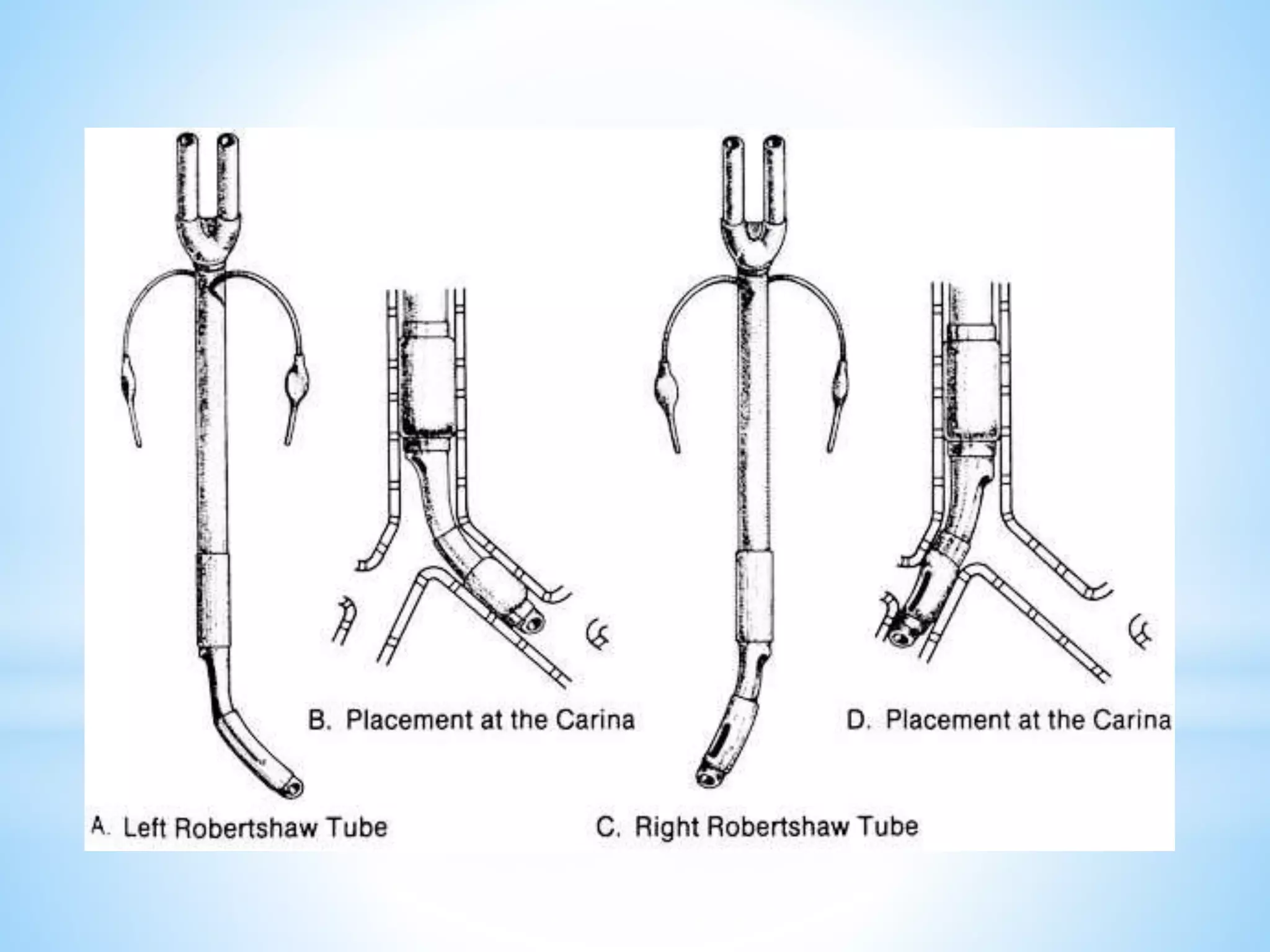 B. Placement at the Carina

D. Placement at the Carina

A. Left Robertshaw Tube

C. Right Robertshaw Tube