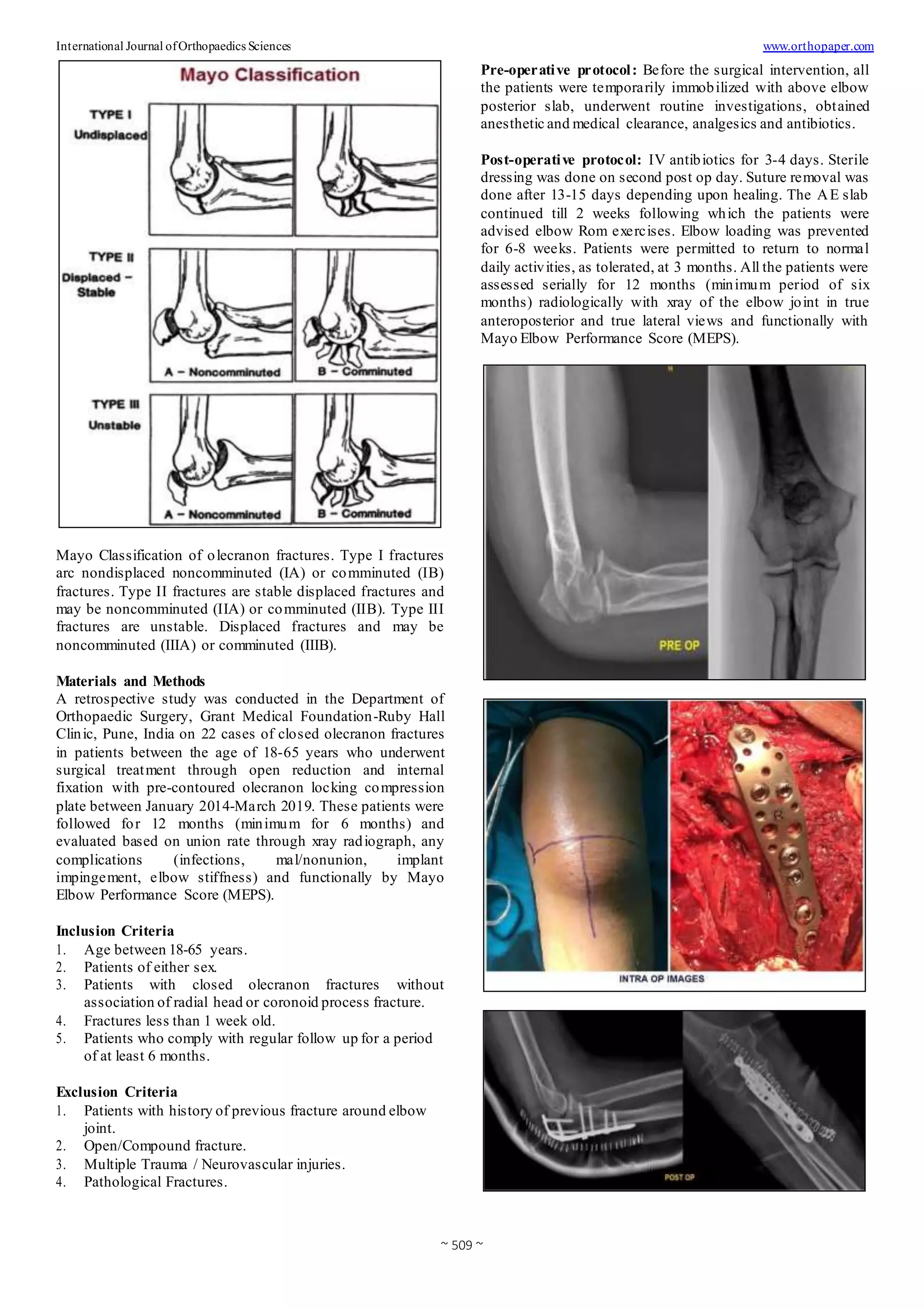 International Journal of Orthopaedics Sciences www.orthopaper.com

Mayo Classification

TYPE I
Undisplaced

TYPE II
Displaced – Stable

A – Noncomminuted
B – Comminuted

TYPE III
Unstable

A – Noncomminuted
B – Comminuted

Mayo Classification of olecranon fractures. Type I fractures arc nondisplaced noncomminuted (IA) or comminuted (IB) fractures. Type II fractures are stable displaced fractures and may be noncomminuted (IIA) or comminuted (IIB). Type III fractures are unstable. Displaced fractures and may be noncomminuted (IIIA) or comminuted (IIIB).

Materials and Methods
A retrospective study was conducted in the Department of Orthopaedic Surgery, Grant Medical Foundation-Ruby Hall Clinic, Pune, India on 22 cases of closed olecranon fractures in patients between the age of 18-65 years who underwent surgical treatment through open reduction and internal fixation with pre-contoured olecranon locking compression plate between January 2014-March 2019. These patients were followed for 12 months (minimum for 6 months) and evaluated based on union rate through xray radiograph, any complications (infections, mal/nonunion, implant impingement, elbow stiffness) and functionally by Mayo Elbow Performance Score (MEPS).

Inclusion Criteria
1. Age between 18-65 years.
2. Patients of either sex.
3. Patients with closed olecranon fractures without association of radial head or coronoid process fracture.
4. Fractures less than 1 week old.
5. Patients who comply with regular follow up for a period of at least 6 months.

Exclusion Criteria
1. Patients with history of previous fracture around elbow joint.
2. Open/Compound fracture.
3. Multiple Trauma / Neurovascular injuries.
4. Pathological Fractures.

Pre-operative protocol: Before the surgical intervention, all the patients were temporarily immobilized with above elbow posterior slab, underwent routine investigations, obtained anesthetic and medical clearance, analgesics and antibiotics.

Post-operative protocol: IV antibiotics for 3-4 days. Sterile dressing was done on second post op day. Suture removal was done after 13-15 days depending upon healing. The AE slab continued till 2 weeks following which the patients were advised elbow Rom exercises. Elbow loading was prevented for 6-8 weeks. Patients were permitted to return to normal daily activities, as tolerated, at 3 months. All the patients were assessed serially for 12 months (minimum period of six months) radiologically with xray of the elbow joint in true anteroposterior and true lateral views and functionally with Mayo Elbow Performance Score (MEPS).

PRE OP

INTRA OP IMAGES

POST OP

~ 509 ~