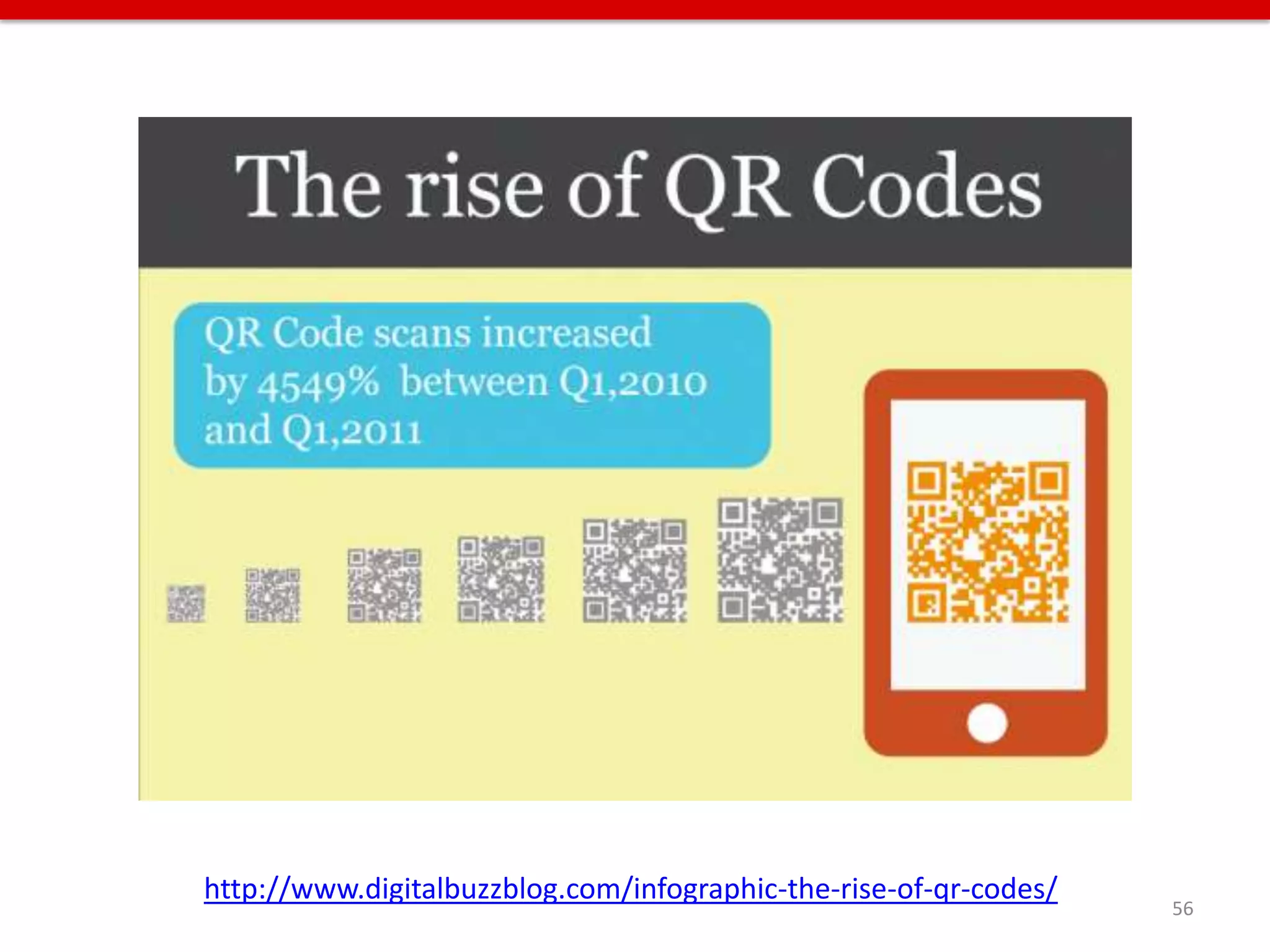 The rise of QR Codes

QR Code scans increased by 4549% between Q1,2010 and Q1,2011

http://www.digitalbuzzblog.com/infographic-the-rise-of-qr-codes/

56