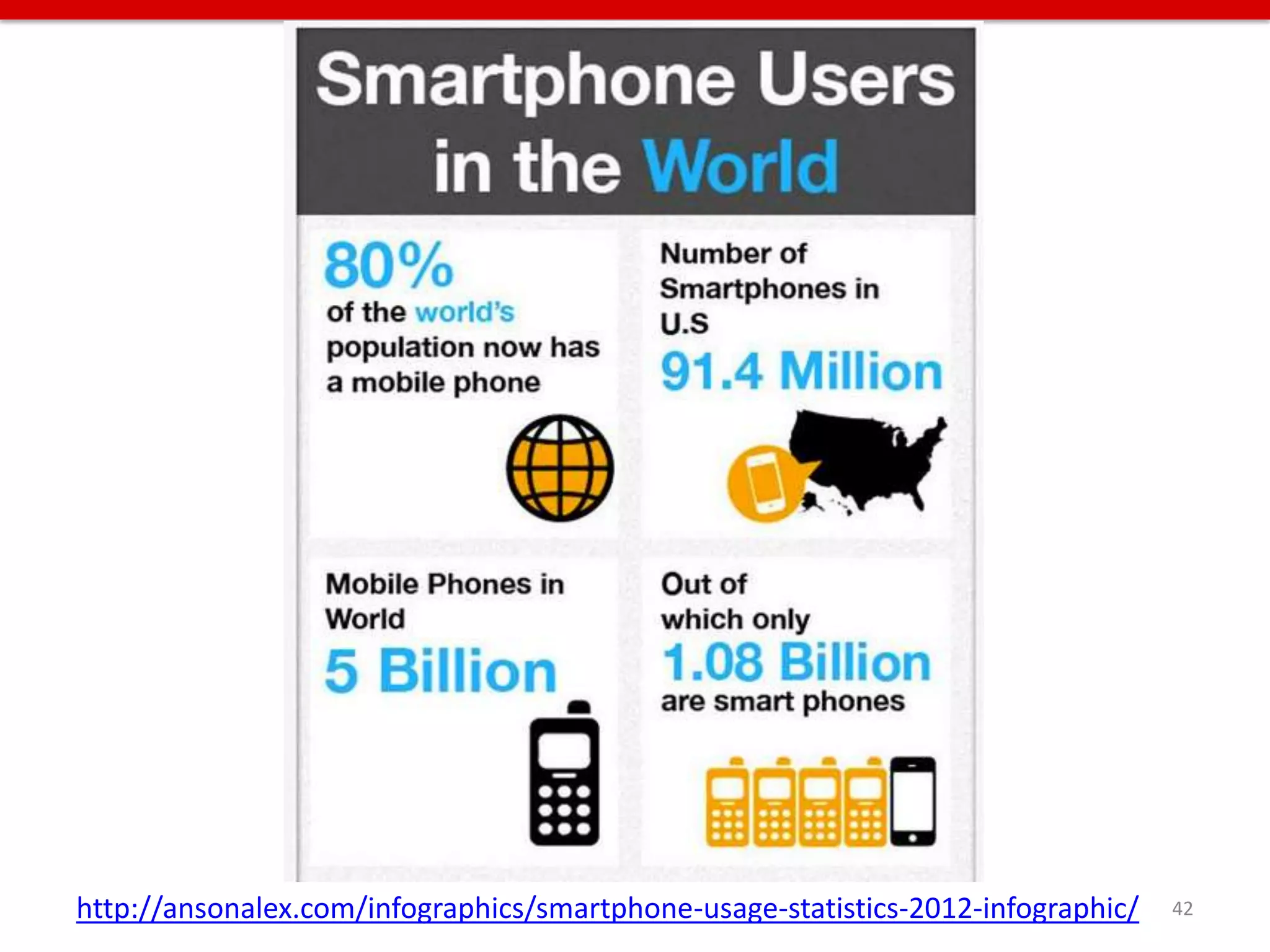 Smartphone Users in the World

80%
of the world's population now has a mobile phone

Number of Smartphones in U.S
91.4 Million

Mobile Phones in World
5 Billion

Out of which only
1.08 Billion
are smart phones

http://ansonalex.com/infographics/smartphone-usage-statistics-2012-infographic/

42