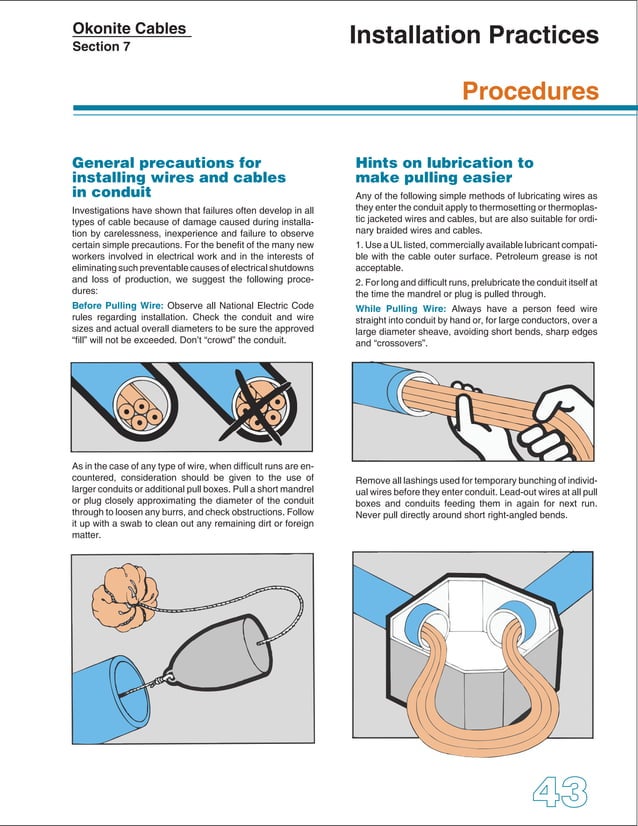 Okonite Cables
Section 7

Installation Practices

Procedures

General precautions for installing wires and cables in conduit

Investigations have shown that failures often develop in all types of cable because of damage caused during installation by carelessness, inexperience and failure to observe certain simple precautions. For the benefit of the many new workers involved in electrical work and in the interests of eliminating such preventable causes of electrical shutdowns and loss of production, we suggest the following procedures:

Before Pulling Wire: Observe all National Electric Code rules regarding installation. Check the conduit and wire sizes and actual overall diameters to be sure the approved "fill" will not be exceeded. Don't "crowd" the conduit.

As in the case of any type of wire, when difficult runs are encountered, consideration should be given to the use of larger conduits or additional pull boxes. Pull a short mandrel or plug closely approximating the diameter of the conduit through to loosen any burrs, and check obstructions. Follow it up with a swab to clean out any remaining dirt or foreign matter.

Hints on lubrication to make pulling easier

Any of the following simple methods of lubricating wires as they enter the conduit apply to thermosetting or thermoplastic jacketed wires and cables, but are also suitable for ordinary braided wires and cables.

1. Use a UL listed, commercially available lubricant compatible with the cable outer surface. Petroleum grease is not acceptable.

2. For long and difficult runs, prelubricate the conduit itself at the time the mandrel or plug is pulled through.

While Pulling Wire: Always have a person feed wire straight into conduit by hand or, for large conductors, over a large diameter sheave, avoiding short bends, sharp edges and "crossovers".

Remove all lashings used for temporary bunching of individual wires before they enter conduit. Lead-out wires at all pull boxes and conduits feeding them in again for next run. Never pull directly around short right-angled bends.

43