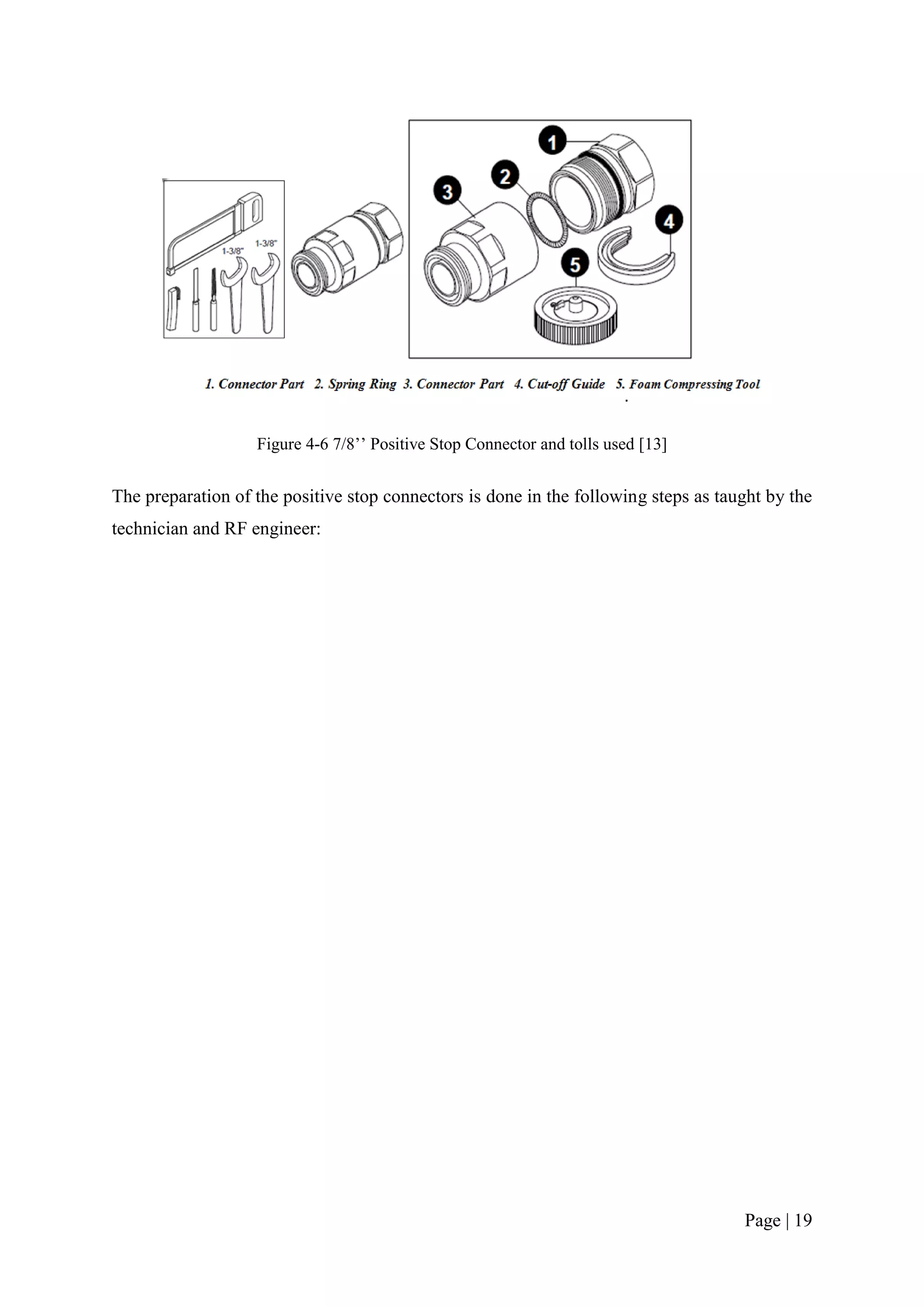 1-3/8"

1-3/8"

1

2

3

4

5

1. Connector Part 2. Spring Ring 3. Connector Part 4. Cut-off Guide 5. Foam Compressing Tool

Figure 4-6 7/8’’ Positive Stop Connector and tolls used [13]

The preparation of the positive stop connectors is done in the following steps as taught by the technician and RF engineer:

Page | 19