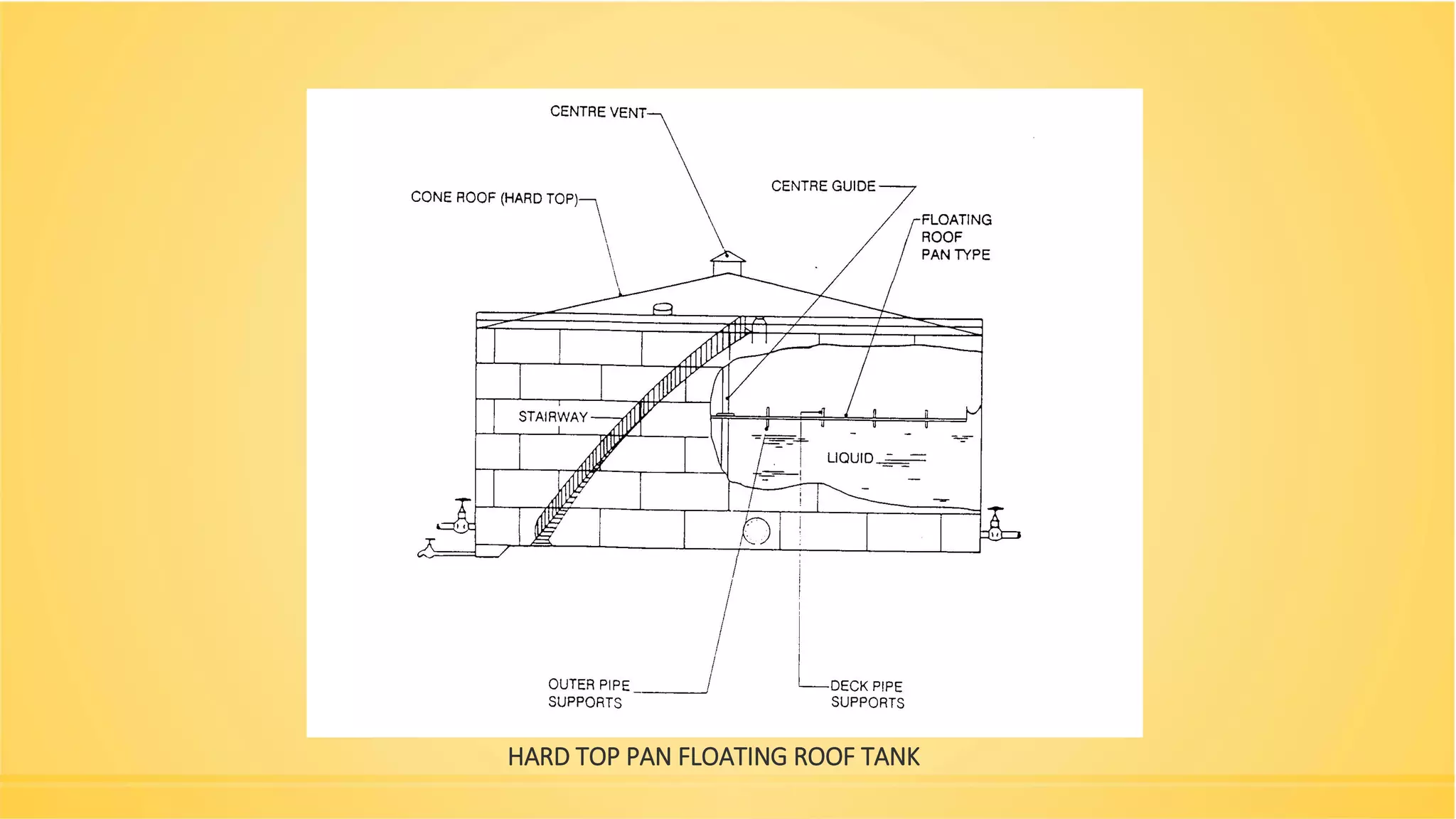 CENTRE VENT

CONE ROOF (HARD TOP)

CENTRE GUIDE

FLOATING ROOF PAN TYPE

STAIRWAY

LIQUID

OUTER PIPE SUPPORTS

DECK PIPE SUPPORTS

HARD TOP PAN FLOATING ROOF TANK