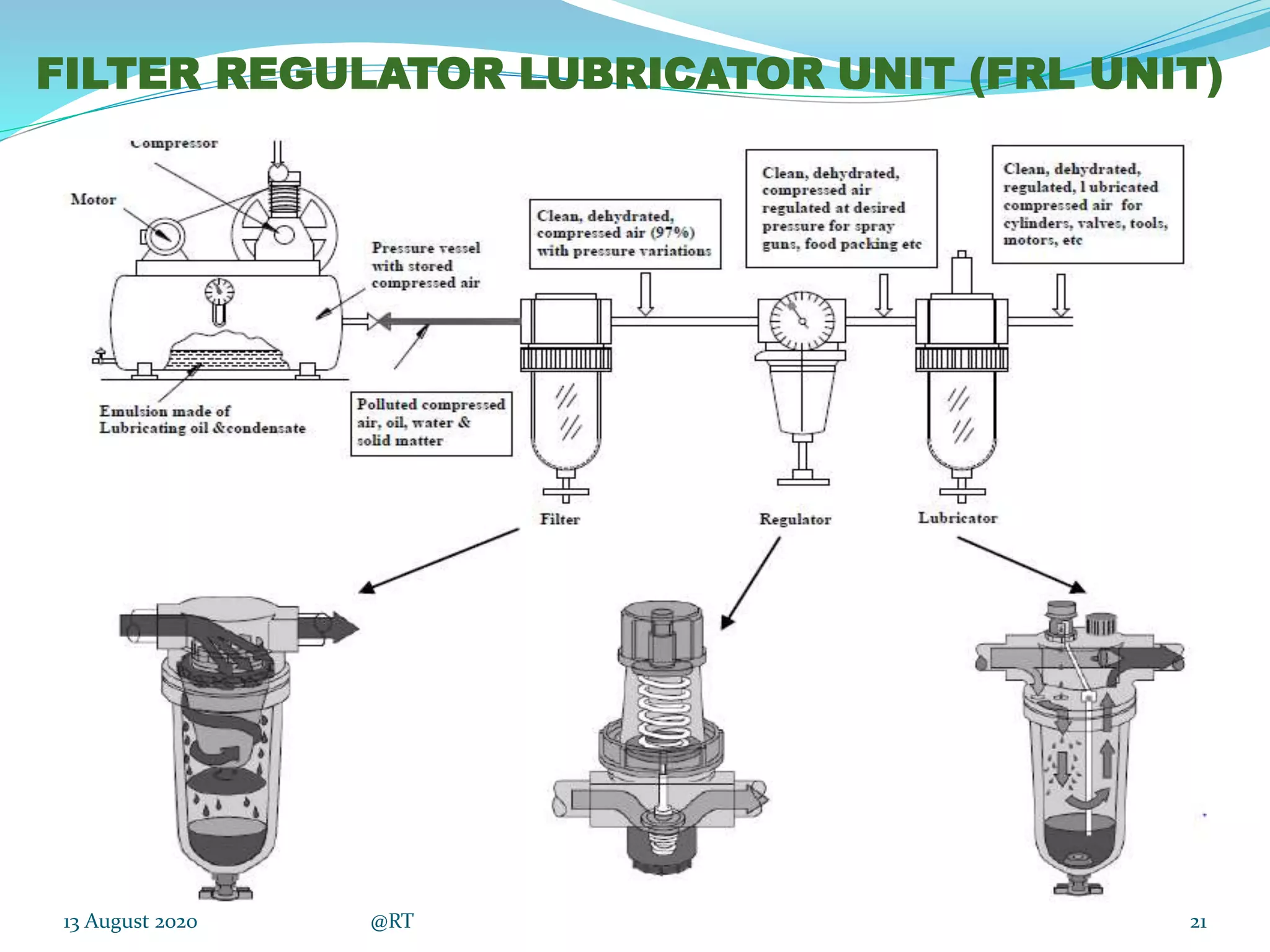 FILTER REGULATOR LUBRICATOR UNIT (FRL UNIT)

Compressor

Motor

Pressure vessel with stored compressed air

Emulsion made of Lubricating oil &condensate

Polluted compressed air, oil, water & solid matter

Clean, dehydrated, compressed air (97%) with pressure variations

Clean, dehydrated, compressed air regulated at desired pressure for spray guns, food packing etc

Clean, dehydrated, regulated, l ubricated compressed air for cylinders, valves, tools, motors, etc

Filter

Regulator

Lubricator

13 August 2020

@RT

21