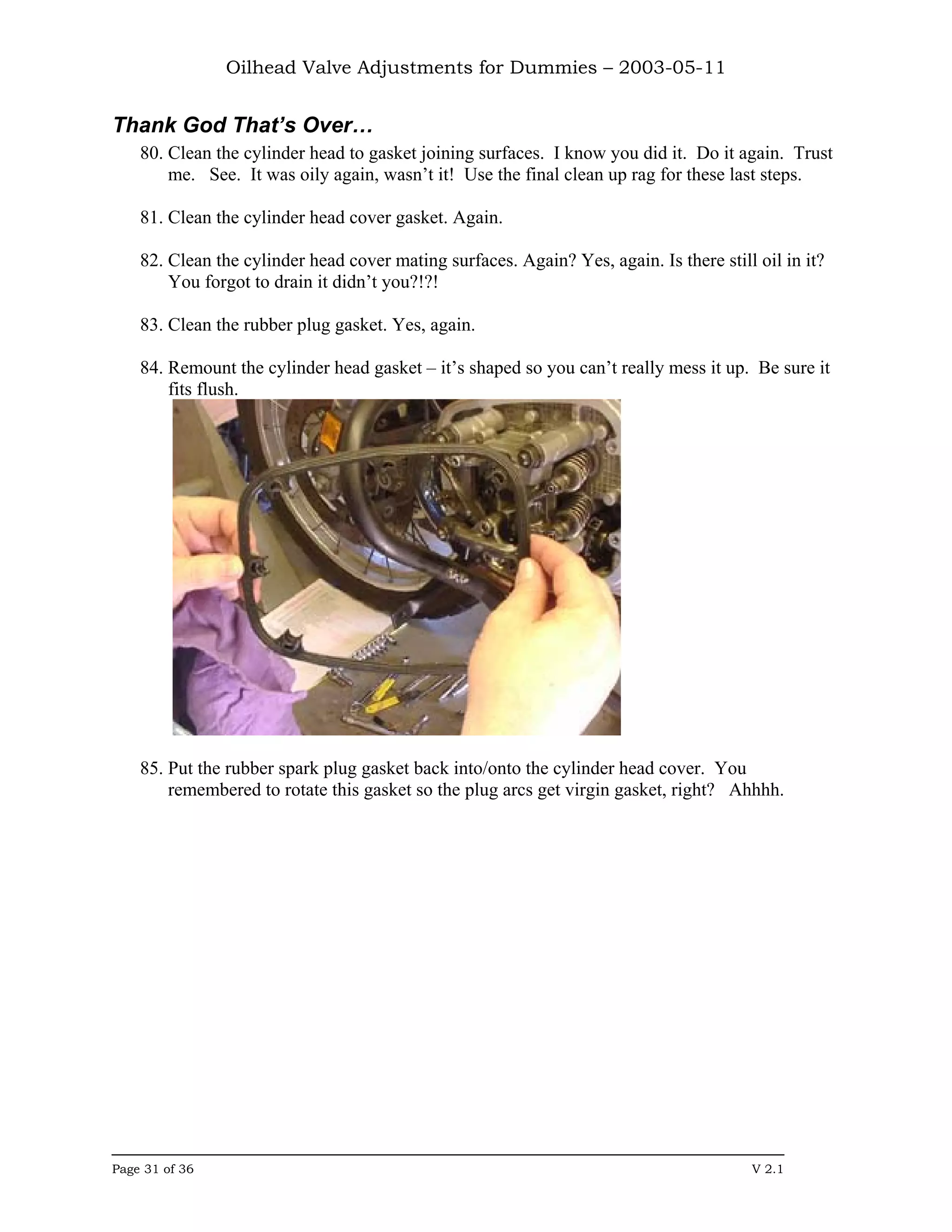 Oilhead Valve Adjustments for Dummies – 2003-05-11

Thank God That's Over…

80. Clean the cylinder head to gasket joining surfaces. I know you did it. Do it again. Trust me. See. It was oily again, wasn't it! Use the final clean up rag for these last steps.

81. Clean the cylinder head cover gasket. Again.

82. Clean the cylinder head cover mating surfaces. Again? Yes, again. Is there still oil in it? You forgot to drain it didn't you?!?!

83. Clean the rubber plug gasket. Yes, again.

84. Remount the cylinder head gasket – it's shaped so you can't really mess it up. Be sure it fits flush.

85. Put the rubber spark plug gasket back into/onto the cylinder head cover. You remembered to rotate this gasket so the plug arcs get virgin gasket, right? Ahhhh.

Page 31 of 36

V 2.1