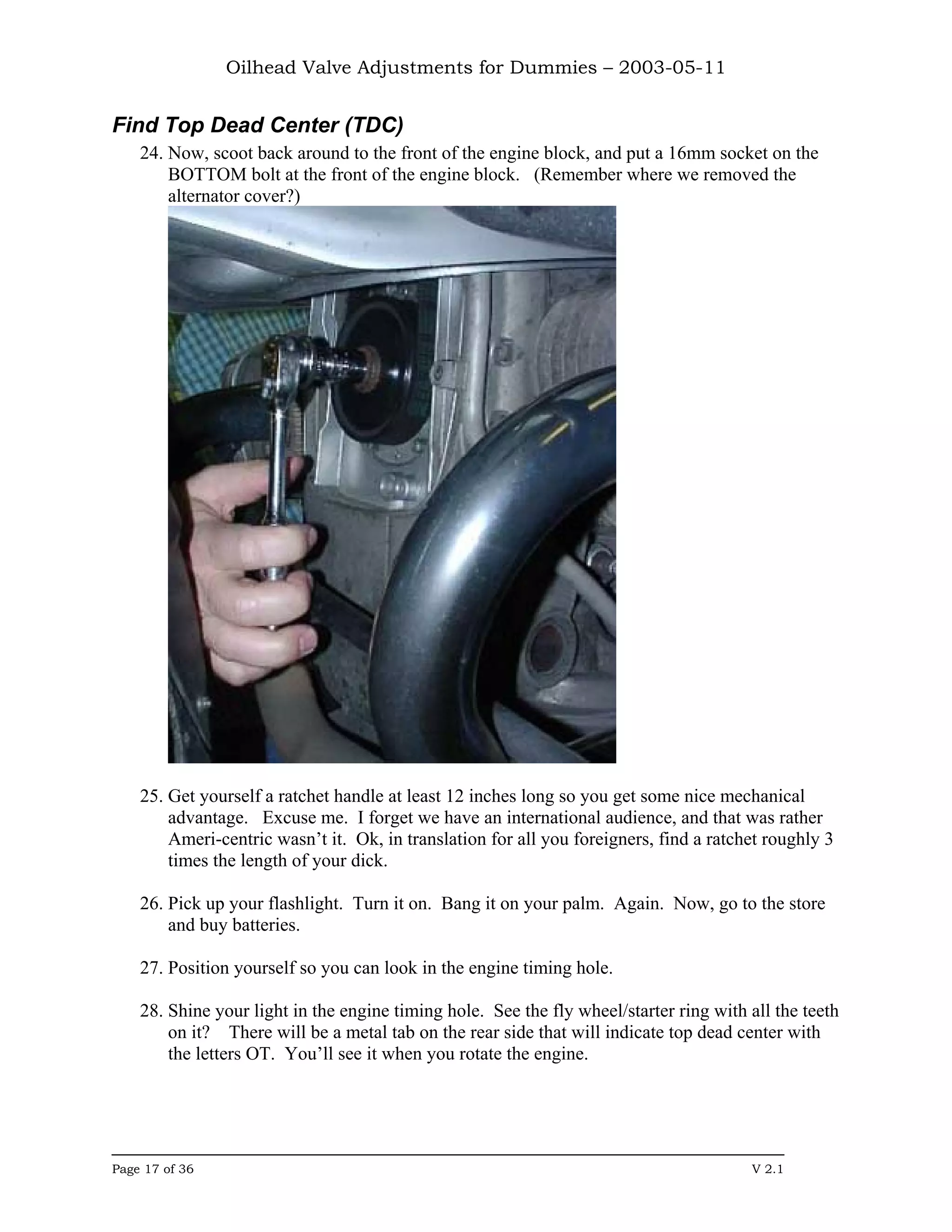 Oilhead Valve Adjustments for Dummies – 2003-05-11

Find Top Dead Center (TDC)

24. Now, scoot back around to the front of the engine block, and put a 16mm socket on the BOTTOM bolt at the front of the engine block. (Remember where we removed the alternator cover?)

25. Get yourself a ratchet handle at least 12 inches long so you get some nice mechanical advantage. Excuse me. I forget we have an international audience, and that was rather Ameri-centric wasn't it. Ok, in translation for all you foreigners, find a ratchet roughly 3 times the length of your dick.

26. Pick up your flashlight. Turn it on. Bang it on your palm. Again. Now, go to the store and buy batteries.

27. Position yourself so you can look in the engine timing hole.

28. Shine your light in the engine timing hole. See the fly wheel/starter ring with all the teeth on it? There will be a metal tab on the rear side that will indicate top dead center with the letters OT. You'll see it when you rotate the engine.

Page 17 of 36

V 2.1