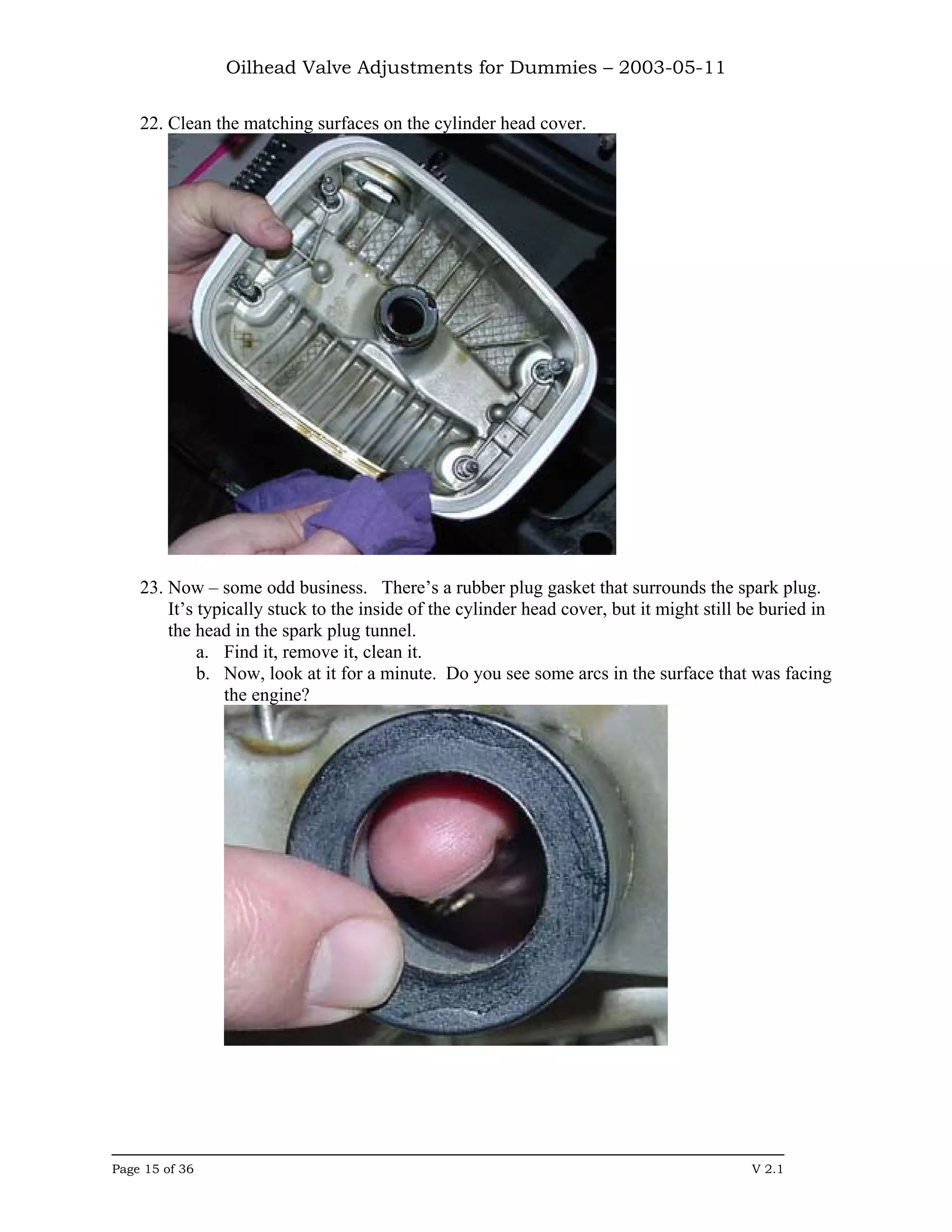 Oilhead Valve Adjustments for Dummies – 2003-05-11

22. Clean the matching surfaces on the cylinder head cover.

23. Now – some odd business. There's a rubber plug gasket that surrounds the spark plug. It's typically stuck to the inside of the cylinder head cover, but it might still be buried in the head in the spark plug tunnel.
a. Find it, remove it, clean it.
b. Now, look at it for a minute. Do you see some arcs in the surface that was facing the engine?

Page 15 of 36

V 2.1