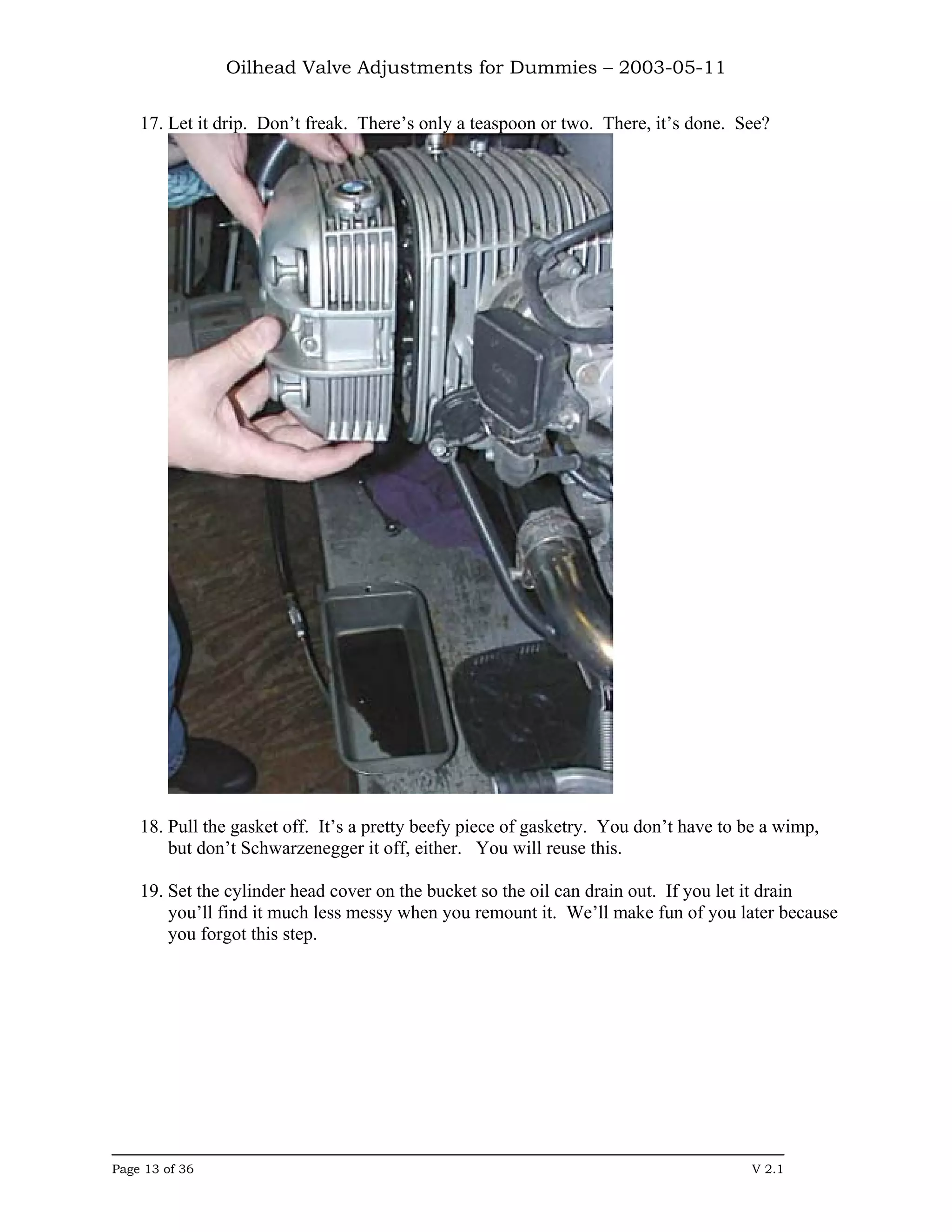 Oilhead Valve Adjustments for Dummies – 2003-05-11

17. Let it drip. Don't freak. There's only a teaspoon or two. There, it's done. See?

18. Pull the gasket off. It's a pretty beefy piece of gasketry. You don't have to be a wimp, but don't Schwarzenegger it off, either. You will reuse this.

19. Set the cylinder head cover on the bucket so the oil can drain out. If you let it drain you'll find it much less messy when you remount it. We'll make fun of you later because you forgot this step.

Page 13 of 36

V 2.1