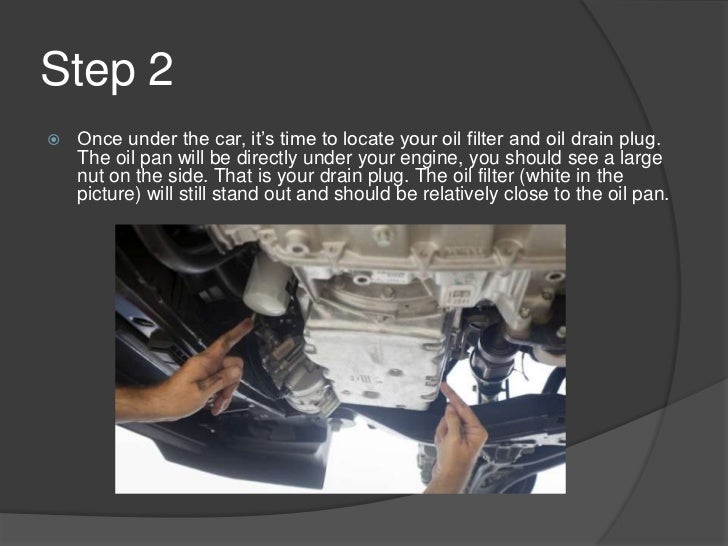 Step 2

Once under the car, it's time to locate your oil filter and oil drain plug. The oil pan will be directly under your engine, you should see a large nut on the side. That is your drain plug. The oil filter (white in the picture) will still stand out and should be relatively close to the oil pan.