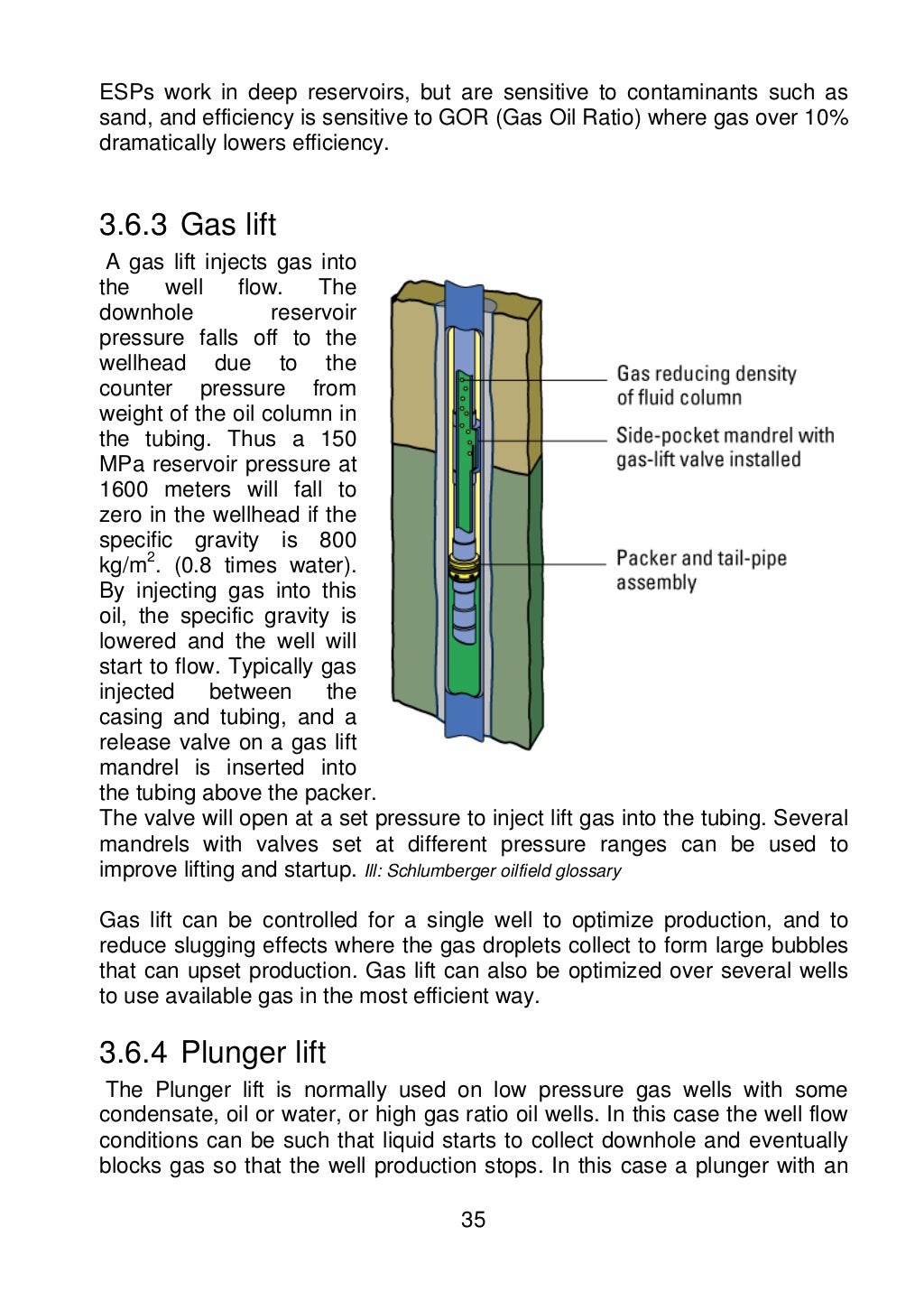 ESPs work in deep reservoirs, but are sensitive to contaminants such as sand, and efficiency is sensitive to GOR (Gas Oil Ratio) where gas over 10% dramatically lowers efficiency.

3.6.3 Gas lift

A gas lift injects gas into the well flow. The downhole reservoir pressure falls off to the wellhead due to the counter pressure from weight of the oil column in the tubing. Thus a 150 MPa reservoir pressure at 1600 meters will fall to zero in the wellhead if the specific gravity is 800 kg/m$^2$. (0.8 times water). By injecting gas into this oil, the specific gravity is lowered and the well will start to flow. Typically gas injected between the casing and tubing, and a release valve on a gas lift mandrel is inserted into the tubing above the packer. The valve will open at a set pressure to inject lift gas into the tubing. Several mandrels with valves set at different pressure ranges can be used to improve lifting and startup. Ill: Schlumberger oilfield glossary

Gas reducing density of fluid column

Side-pocket mandrel with gas-lift valve installed

Packer and tail-pipe assembly

Gas lift can be controlled for a single well to optimize production, and to reduce slugging effects where the gas droplets collect to form large bubbles that can upset production. Gas lift can also be optimized over several wells to use available gas in the most efficient way.

3.6.4 Plunger lift

The Plunger lift is normally used on low pressure gas wells with some condensate, oil or water, or high gas ratio oil wells. In this case the well flow conditions can be such that liquid starts to collect downhole and eventually blocks gas so that the well production stops. In this case a plunger with an

35