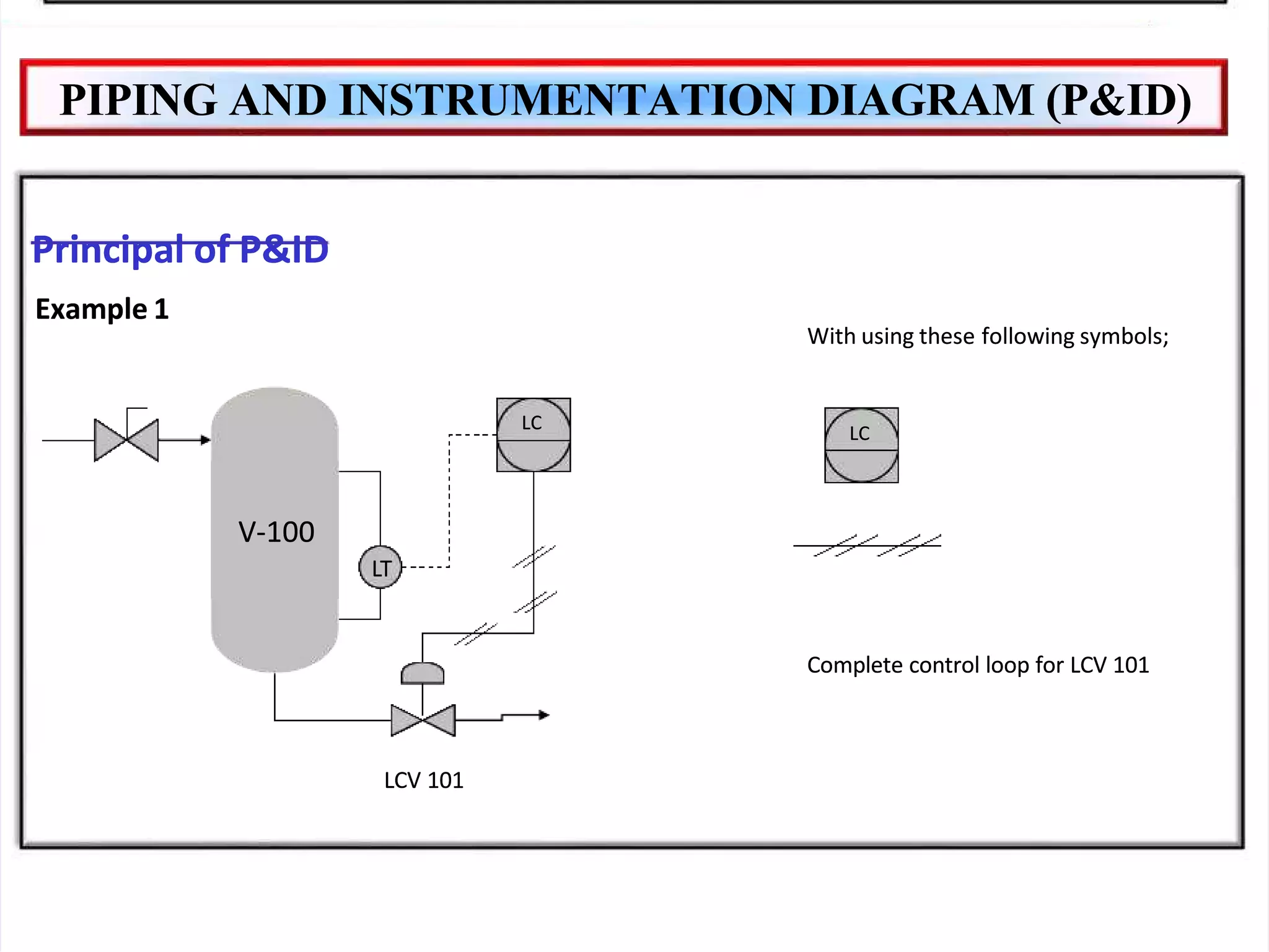 PIPING AND INSTRUMENTATION DIAGRAM (P&ID)

Principal of P&ID

Example 1

V-100

LT

LC

LCV 101

With using these following symbols;

LC

Complete control loop for LCV 101