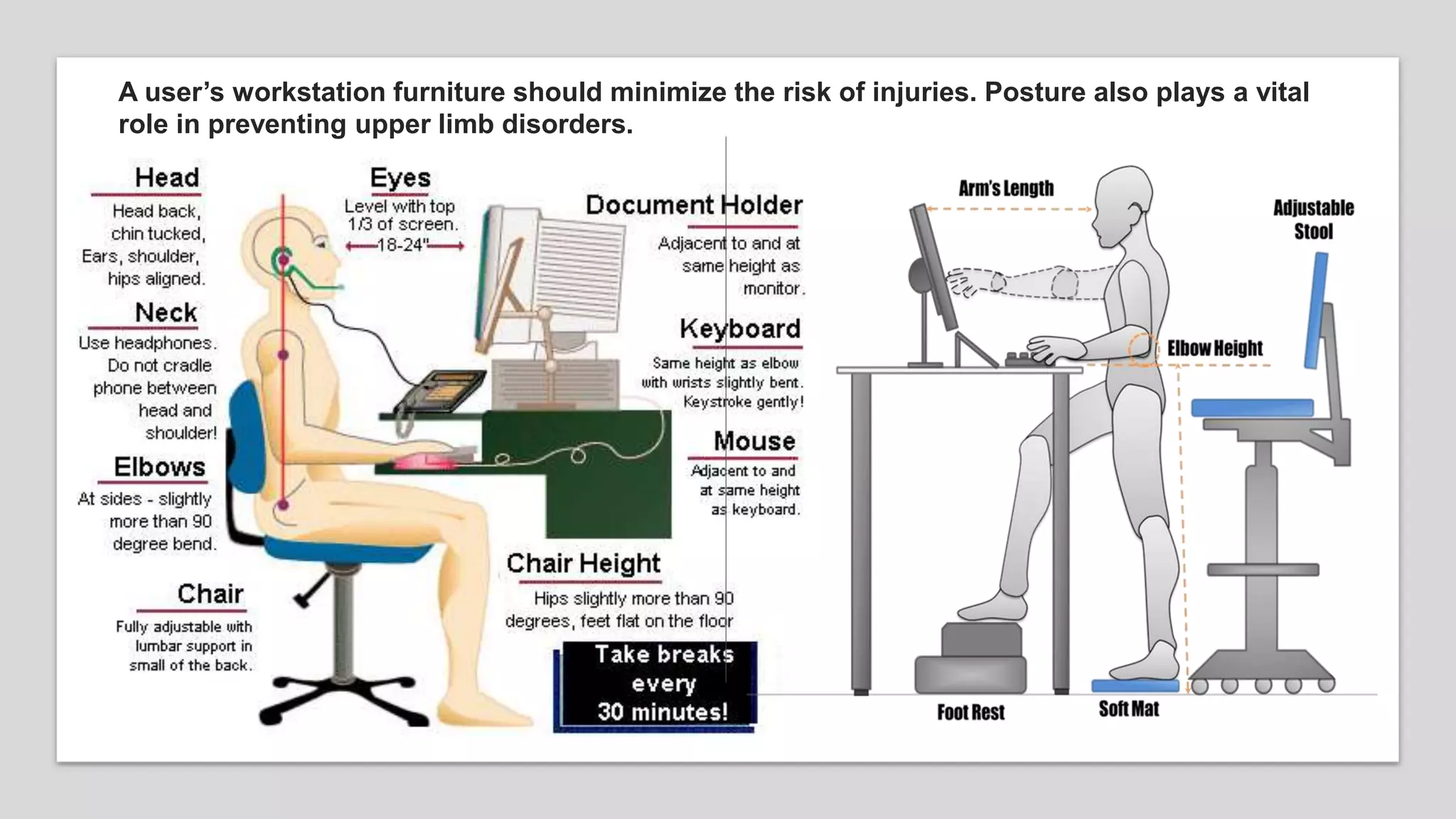 A user's workstation furniture should minimize the risk of injuries. Posture also plays a vital role in preventing upper limb disorders.

Head
Head back, chin tucked, Ears, shoulder, hips aligned.

Neck
Use headphones. Do not cradle phone between head and shoulder!

Elbows
At sides - slightly more than 90 degree bend.

Chair
Fully adjustable with lumbar support in small of the back.

Eyes
Level with top 1/3 of screen.
18-24"

Document Holder
Adjacent to and at same height as monitor.

Keyboard
Same height as elbow with wrists slightly bent. Keystroke gently!

Mouse
Adjacent to and at same height as keyboard.

Chair Height
Hips slightly more than 90 degrees, feet flat on the floor

Take breaks every 30 minutes!

Arm's Length

Adjustable Stool

Elbow Height

Foot Rest

Soft Mat