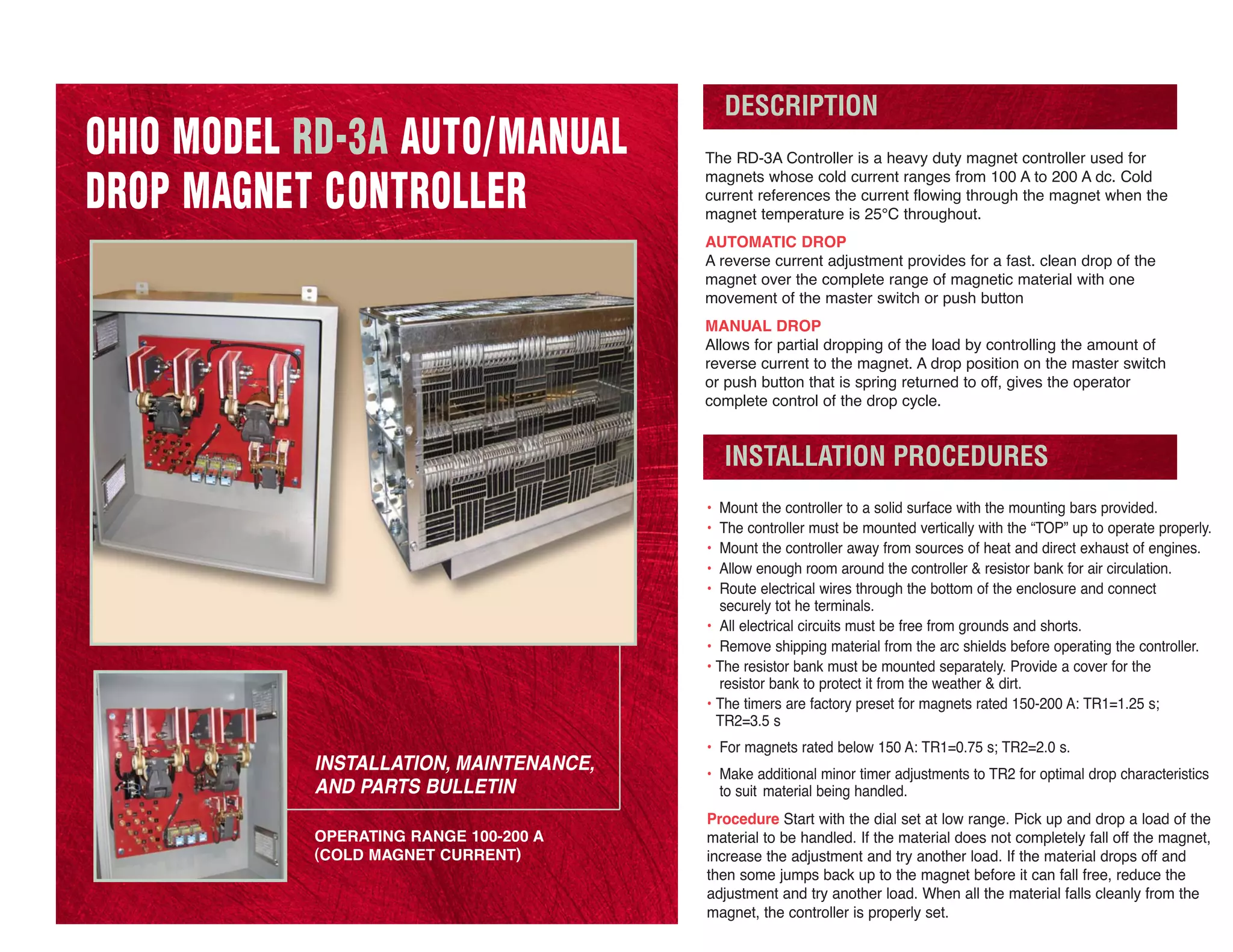 OHIO MODEL RD-3A AUTO/MANUAL DROP MAGNET CONTROLLER

INSTALLATION, MAINTENANCE, AND PARTS BULLETIN

OPERATING RANGE 100-200 A (COLD MAGNET CURRENT)

DESCRIPTION

The RD-3A Controller is a heavy duty magnet controller used for magnets whose cold current ranges from 100 A to 200 A dc. Cold current references the current flowing through the magnet when the magnet temperature is 25°C throughout.

AUTOMATIC DROP
A reverse current adjustment provides for a fast. clean drop of the magnet over the complete range of magnetic material with one movement of the master switch or push button

MANUAL DROP
Allows for partial dropping of the load by controlling the amount of reverse current to the magnet. A drop position on the master switch or push button that is spring returned to off, gives the operator complete control of the drop cycle.

INSTALLATION PROCEDURES

• Mount the controller to a solid surface with the mounting bars provided.
• The controller must be mounted vertically with the “TOP” up to operate properly.
• Mount the controller away from sources of heat and direct exhaust of engines.
• Allow enough room around the controller & resistor bank for air circulation.
• Route electrical wires through the bottom of the enclosure and connect securely tot he terminals.
• All electrical circuits must be free from grounds and shorts.
• Remove shipping material from the arc shields before operating the controller.
• The resistor bank must be mounted separately. Provide a cover for the resistor bank to protect it from the weather & dirt.
• The timers are factory preset for magnets rated 150-200 A: TR1=1.25 s; TR2=3.5 s
• For magnets rated below 150 A: TR1=0.75 s; TR2=2.0 s.
• Make additional minor timer adjustments to TR2 for optimal drop characteristics to suit material being handled.

Procedure Start with the dial set at low range. Pick up and drop a load of the material to be handled. If the material does not completely fall off the magnet, increase the adjustment and try another load. If the material drops off and then some jumps back up to the magnet before it can fall free, reduce the adjustment and try another load. When all the material falls cleanly from the magnet, the controller is properly set.