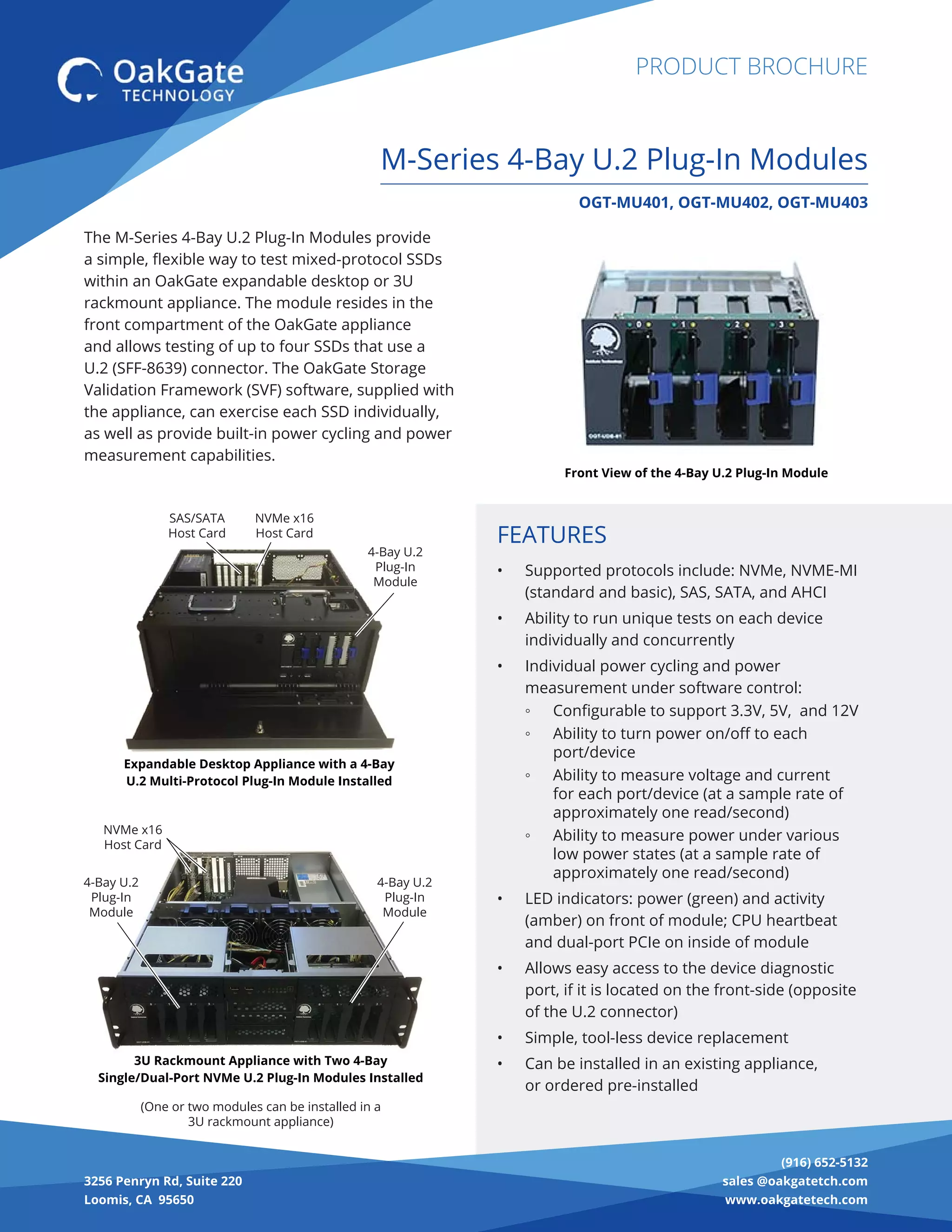 OakGate TECHNOLOGY

PRODUCT BROCHURE

M-Series 4-Bay U.2 Plug-In Modules

OGT-MU401, OGT-MU402, OGT-MU403

The M-Series 4-Bay U.2 Plug-In Modules provide a simple, flexible way to test mixed-protocol SSDs within an OakGate expandable desktop or 3U rackmount appliance. The module resides in the front compartment of the OakGate appliance and allows testing of up to four SSDs that use a U.2 (SFF-8639) connector. The OakGate Storage Validation Framework (SVF) software, supplied with the appliance, can exercise each SSD individually, as well as provide built-in power cycling and power measurement capabilities.

0 1 2 3

Front View of the 4-Bay U.2 Plug-In Module

SAS/SATA Host Card

NVMe x16 Host Card

4-Bay U.2 Plug-In Module

Expandable Desktop Appliance with a 4-Bay U.2 Multi-Protocol Plug-In Module Installed

NVMe x16 Host Card

4-Bay U.2 Plug-In Module

4-Bay U.2 Plug-In Module

3U Rackmount Appliance with Two 4-Bay Single/Dual-Port NVMe U.2 Plug-In Modules Installed

(One or two modules can be installed in a 3U rackmount appliance)

FEATURES

• Supported protocols include: NVMe, NVME-MI (standard and basic), SAS, SATA, and AHCI
• Ability to run unique tests on each device individually and concurrently
• Individual power cycling and power measurement under software control:
◦ Configurable to support 3.3V, 5V, and 12V
◦ Ability to turn power on/off to each port/device
◦ Ability to measure voltage and current for each port/device (at a sample rate of approximately one read/second)
◦ Ability to measure power under various low power states (at a sample rate of approximately one read/second)
• LED indicators: power (green) and activity (amber) on front of module; CPU heartbeat and dual-port PCIe on inside of module
• Allows easy access to the device diagnostic port, if it is located on the front-side (opposite of the U.2 connector)
• Simple, tool-less device replacement
• Can be installed in an existing appliance, or ordered pre-installed

3256 Penryn Rd, Suite 220
Loomis, CA 95650

(916) 652-5132
sales @oakgatetech.com
www.oakgatetech.com