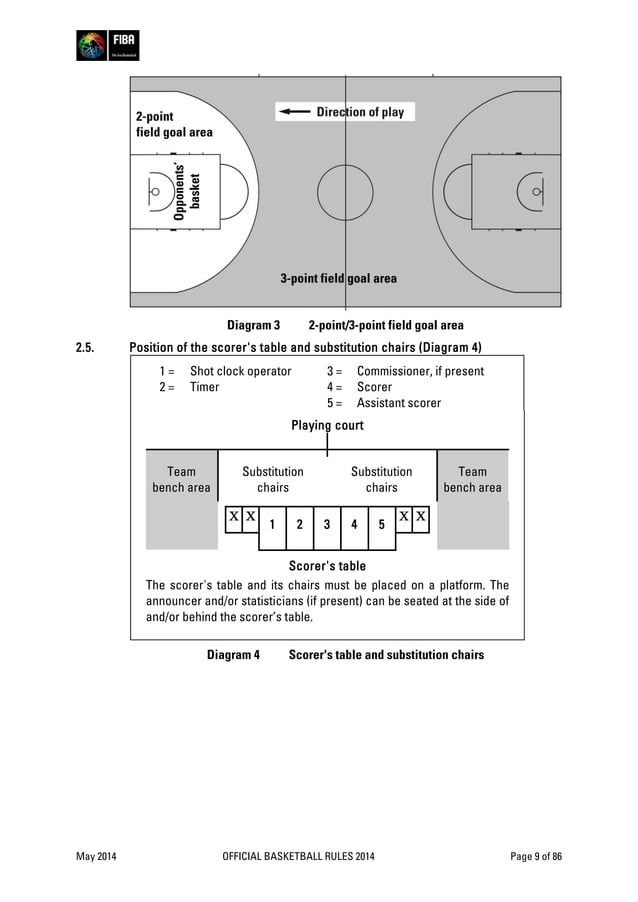 FIBA
We Are Basketball

2-point field goal area

Direction of play

Opponents' basket

3-point field goal area

Diagram 3 2-point/3-point field goal area

2.5. Position of the scorer's table and substitution chairs (Diagram 4)

1 = Shot clock operator
2 = Timer
3 = Commissioner, if present
4 = Scorer
5 = Assistant scorer

Playing court

Team bench area

Substitution chairs

Substitution chairs

Team bench area

X X 1 2 3 4 5 X X

Scorer's table

The scorer's table and its chairs must be placed on a platform. The announcer and/or statisticians (if present) can be seated at the side of and/or behind the scorer's table.

Diagram 4 Scorer's table and substitution chairs

May 2014 OFFICIAL BASKETBALL RULES 2014 Page 9 of 86