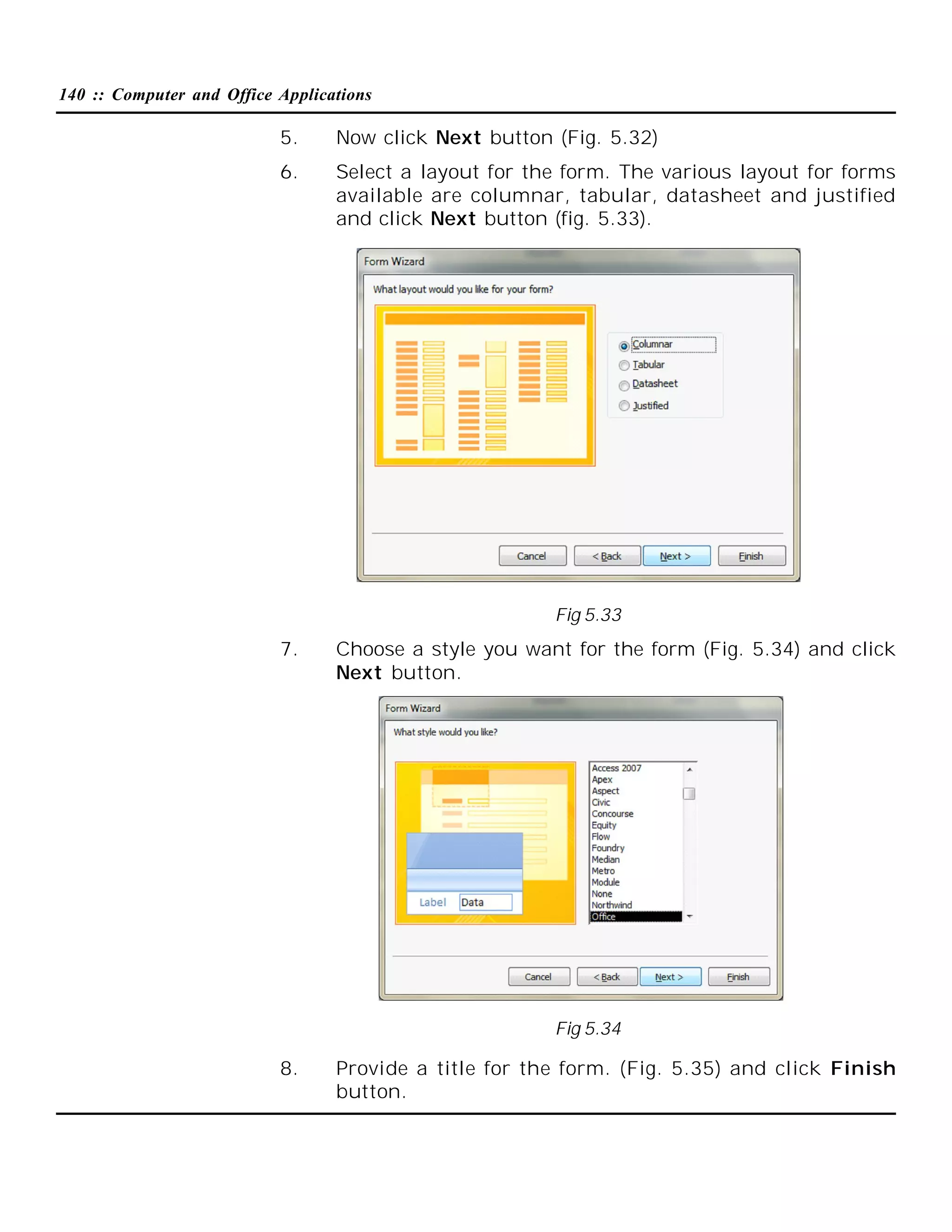 140 :: Computer and Office Applications

5. Now click Next button (Fig. 5.32)

6. Select a layout for the form. The various layout for forms available are columnar, tabular, datasheet and justified and click Next button (fig. 5.33).

Form Wizard

What layout would you like for your form?

Columnar
Tabular
Datasheet
Justified

Cancel < Back Next > Finish

Fig 5.33

7. Choose a style you want for the form (Fig. 5.34) and click Next button.

Form Wizard

What style would you like?

Label Data

Access 2007
Apex
Aspect
Civic
Concourse
Equity
Flow
Foundry
Median
Metro
Module
None
Northwind
Office

Cancel < Back Next > Finish

Fig 5.34

8. Provide a title for the form. (Fig. 5.35) and click Finish button.