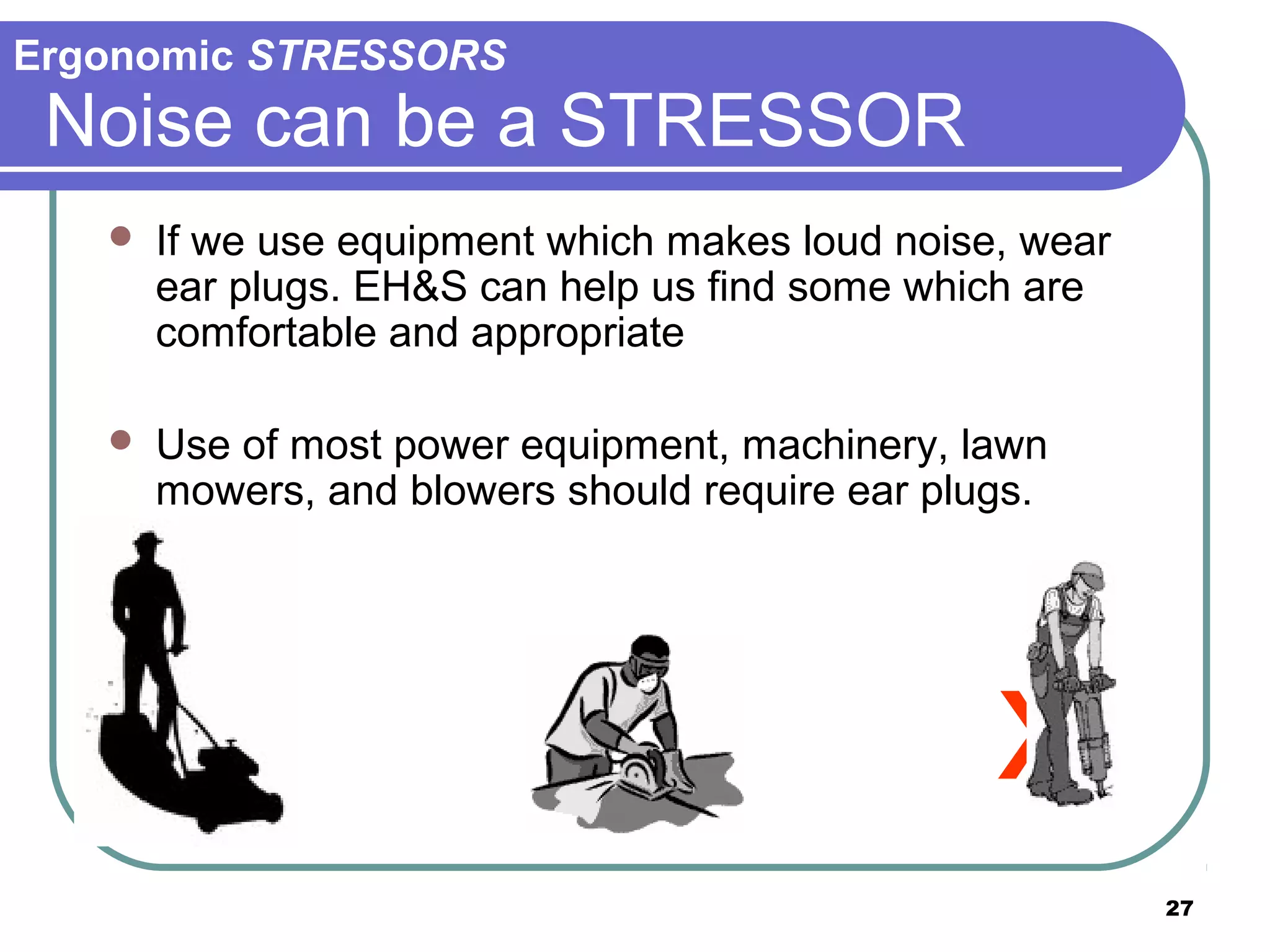 Ergonomic STRESSORS
Noise can be a STRESSOR

- If we use equipment which makes loud noise, wear ear plugs. EH&S can help us find some which are comfortable and appropriate

- Use of most power equipment, machinery, lawn mowers, and blowers should require ear plugs.

27