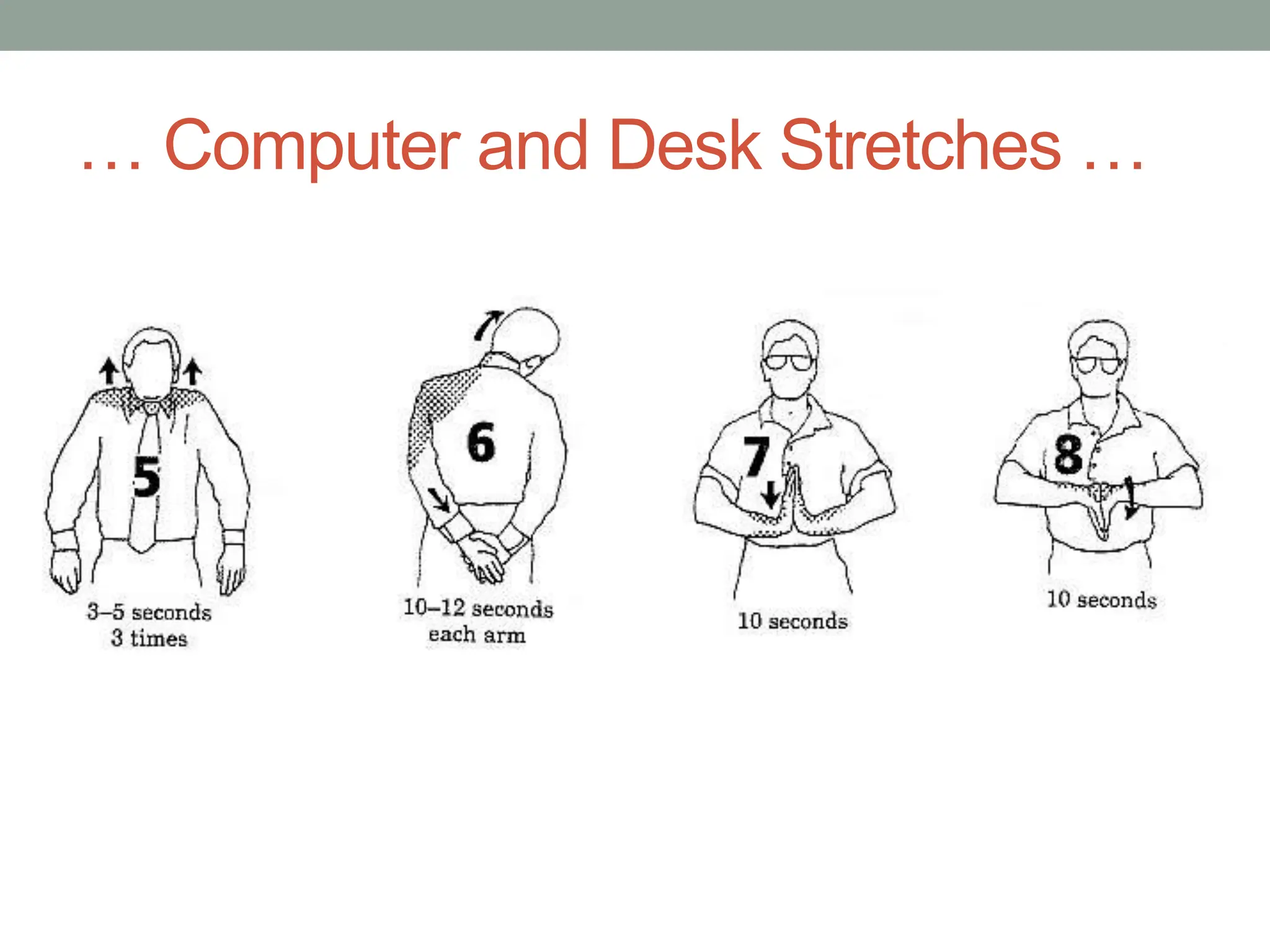 … Computer and Desk Stretches …

5
3–5 seconds
3 times

6
10–12 seconds
each arm

7
10 seconds

8
10 seconds